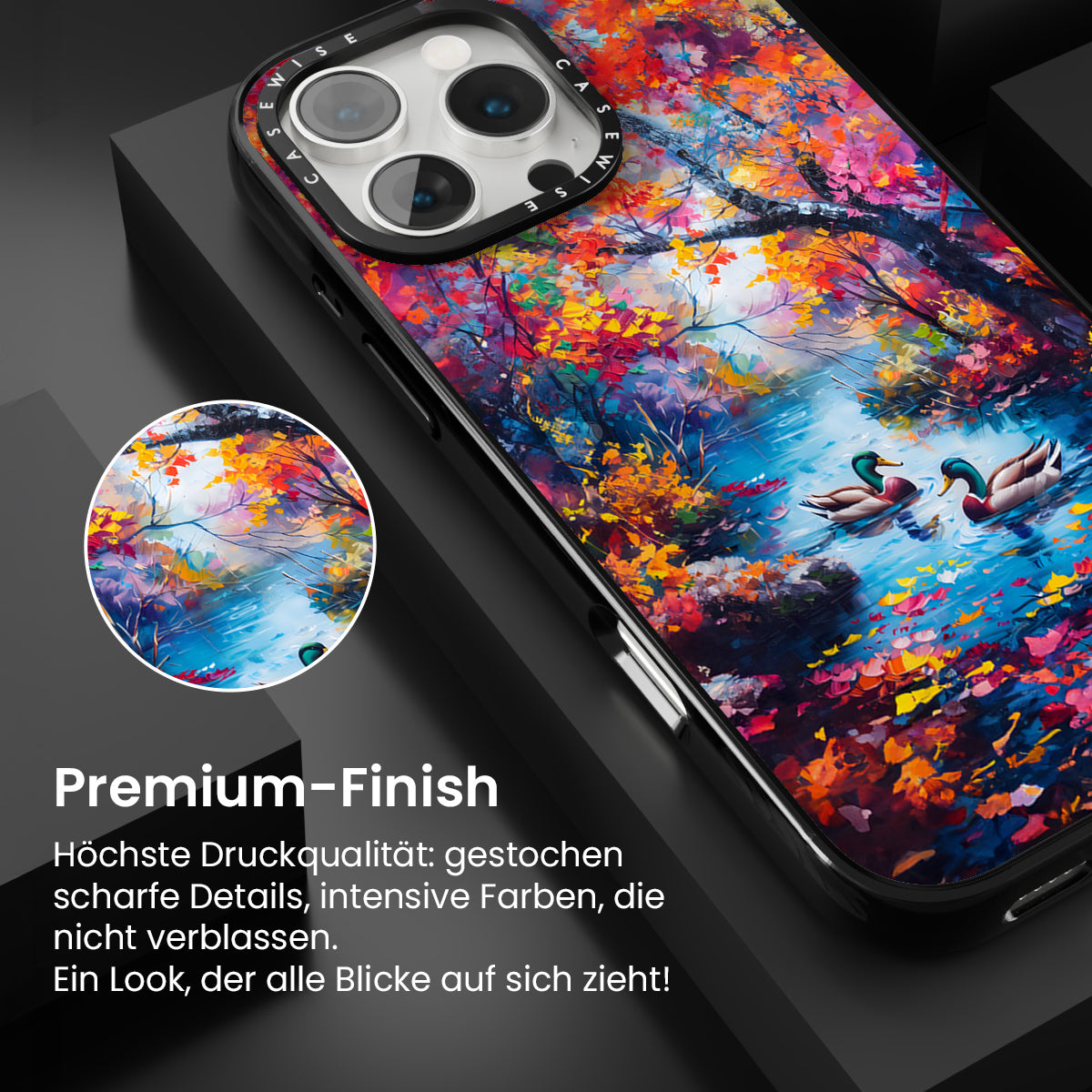 CASEWISE CASEWISE

Premium-Finish

Höchste Druckqualität: gestochen scharfe Details, intensive Farben, die nicht verblassen.
Ein Look, der alle Blicke auf sich zieht!