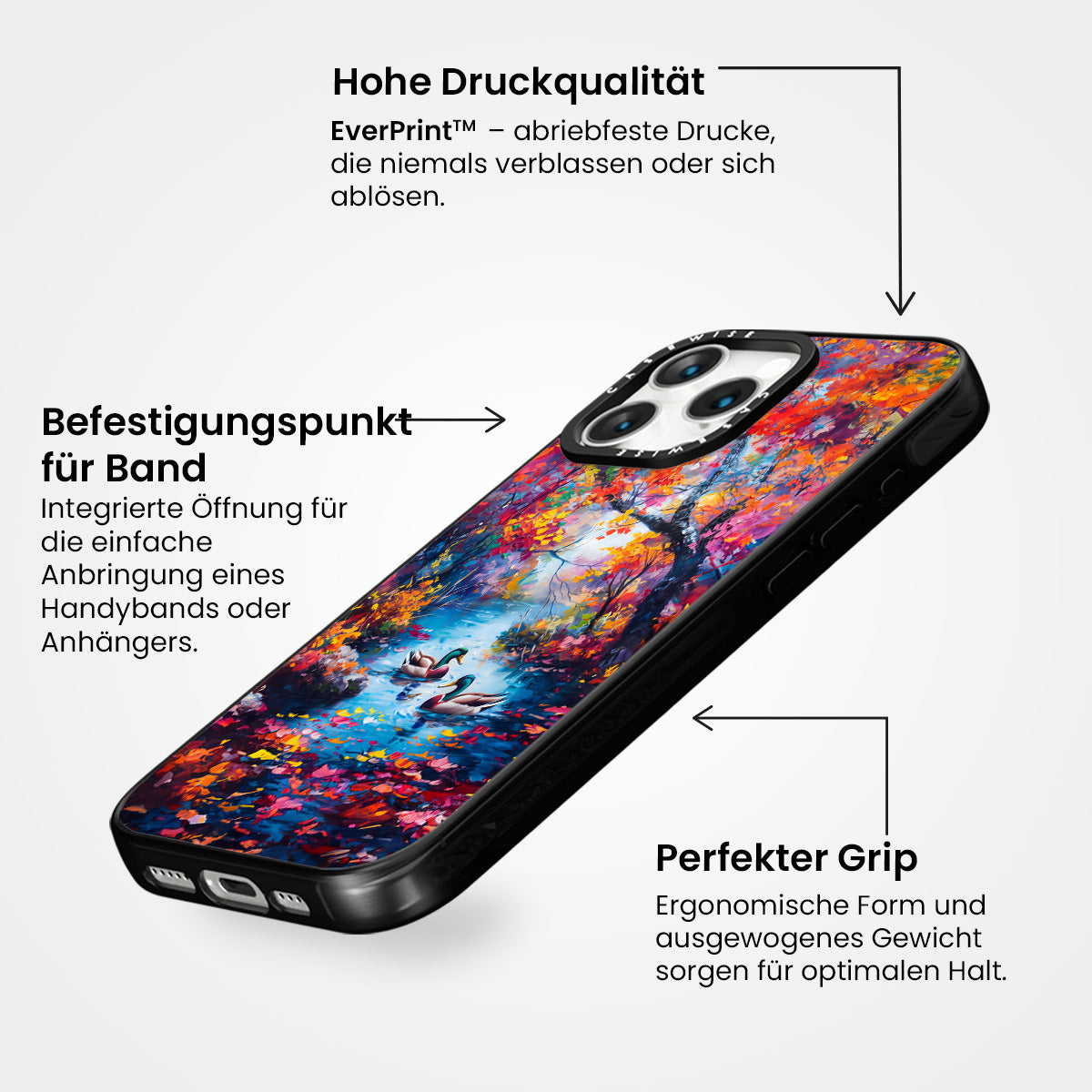 Hohe Druckqualität

EverPrint™ – abriebfeste Drucke, die niemals verblassen oder sich ablösen.

Befestigungspunkt für Band

Integrierte Öffnung für die einfache Anbringung eines Handybands oder Anhängers.

CASEWISE

CASEWISE

Perfekter Grip

Ergonomische Form und ausgewogenes Gewicht sorgen für optimalen Halt.