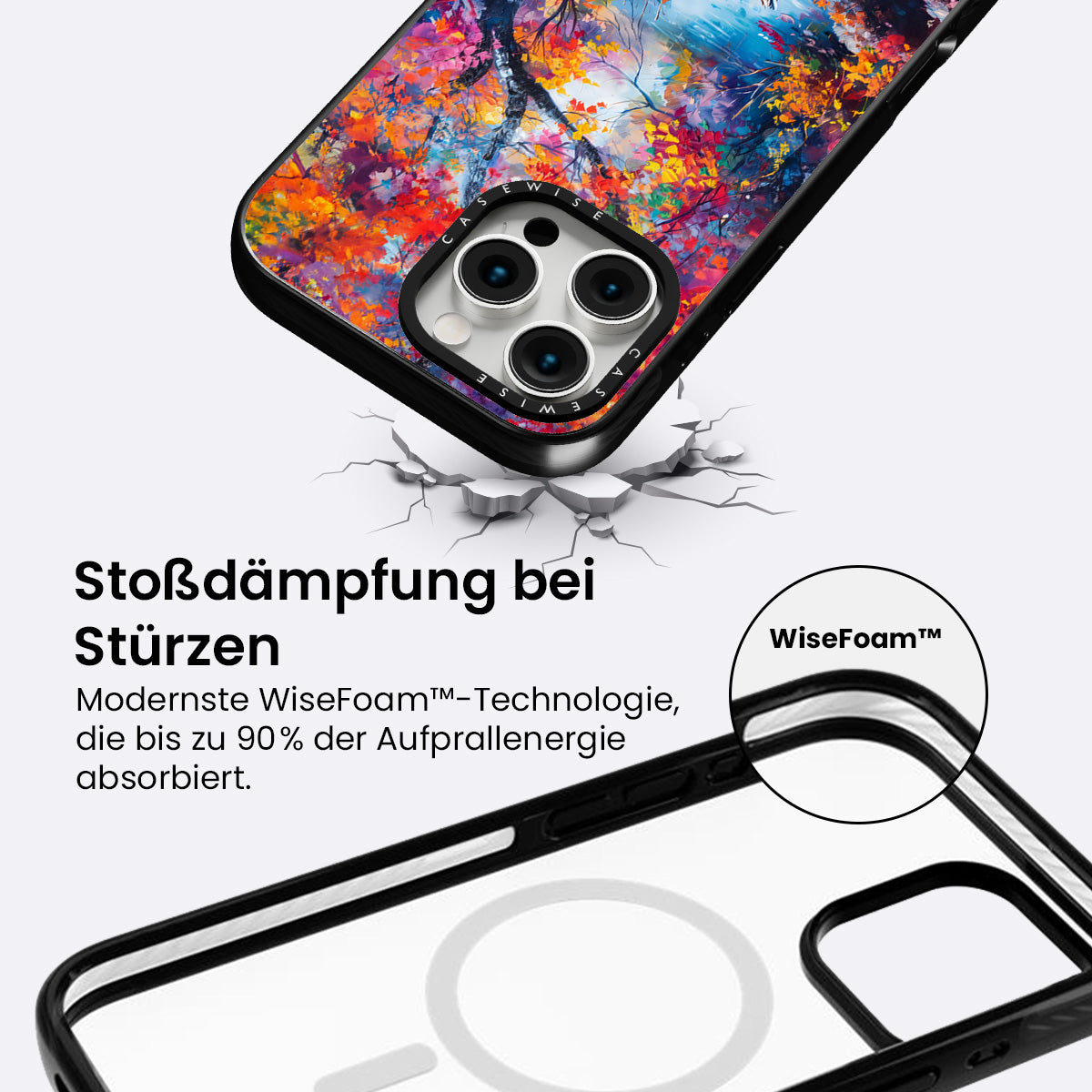 CASEWISE

CASEWISE

Stoßdämpfung bei Stürzen

Modernste WiseFoam™-Technologie, die bis zu 90% der Aufprallenergie absorbiert.

WiseFoam™