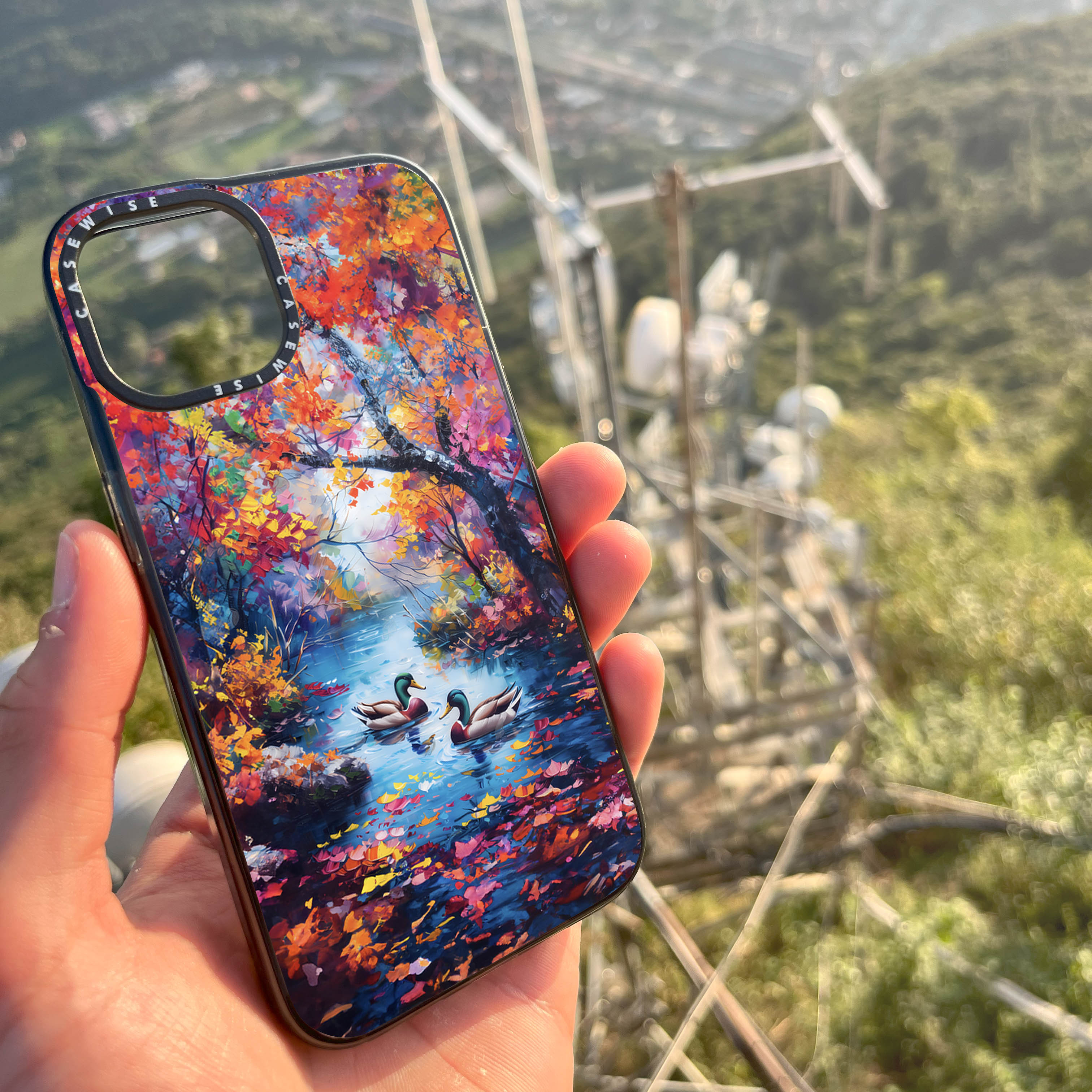 CASEWISE
CASEWISE