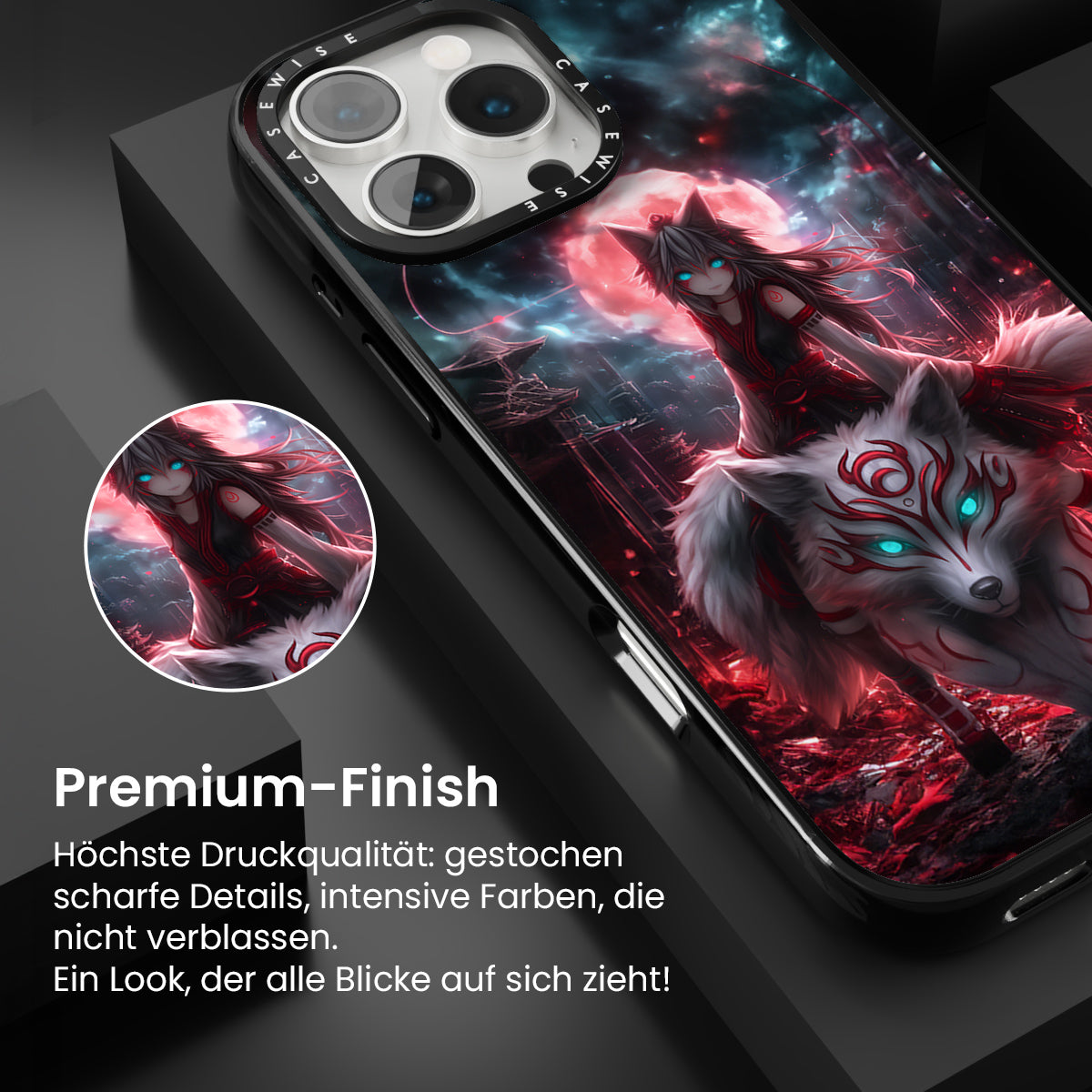 CASEWISE CASEWISE

Premium-Finish

Höchste Druckqualität: gestochen scharfe Details, intensive Farben, die nicht verblassen.
Ein Look, der alle Blicke auf sich zieht!