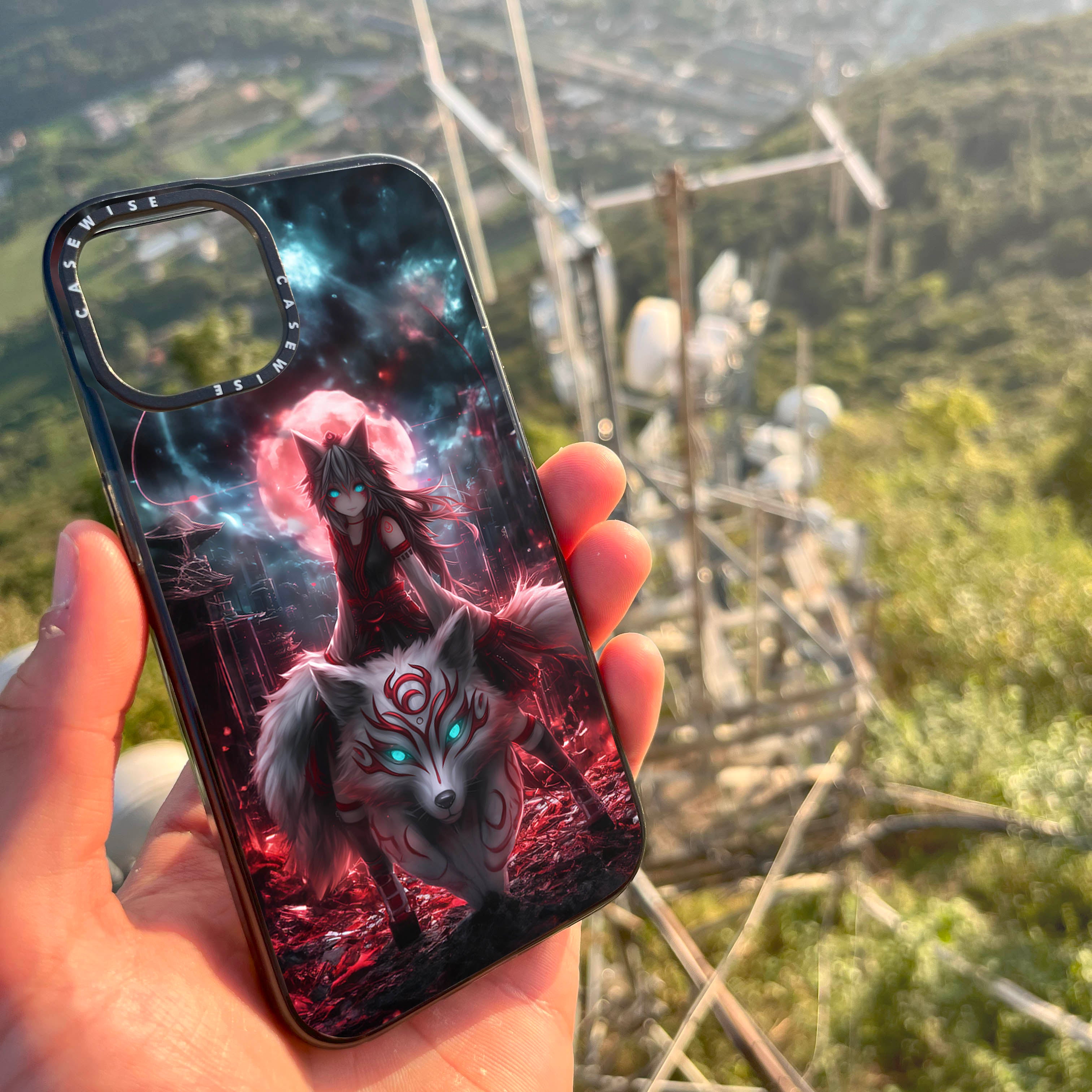 CASEWISE CASEWISE