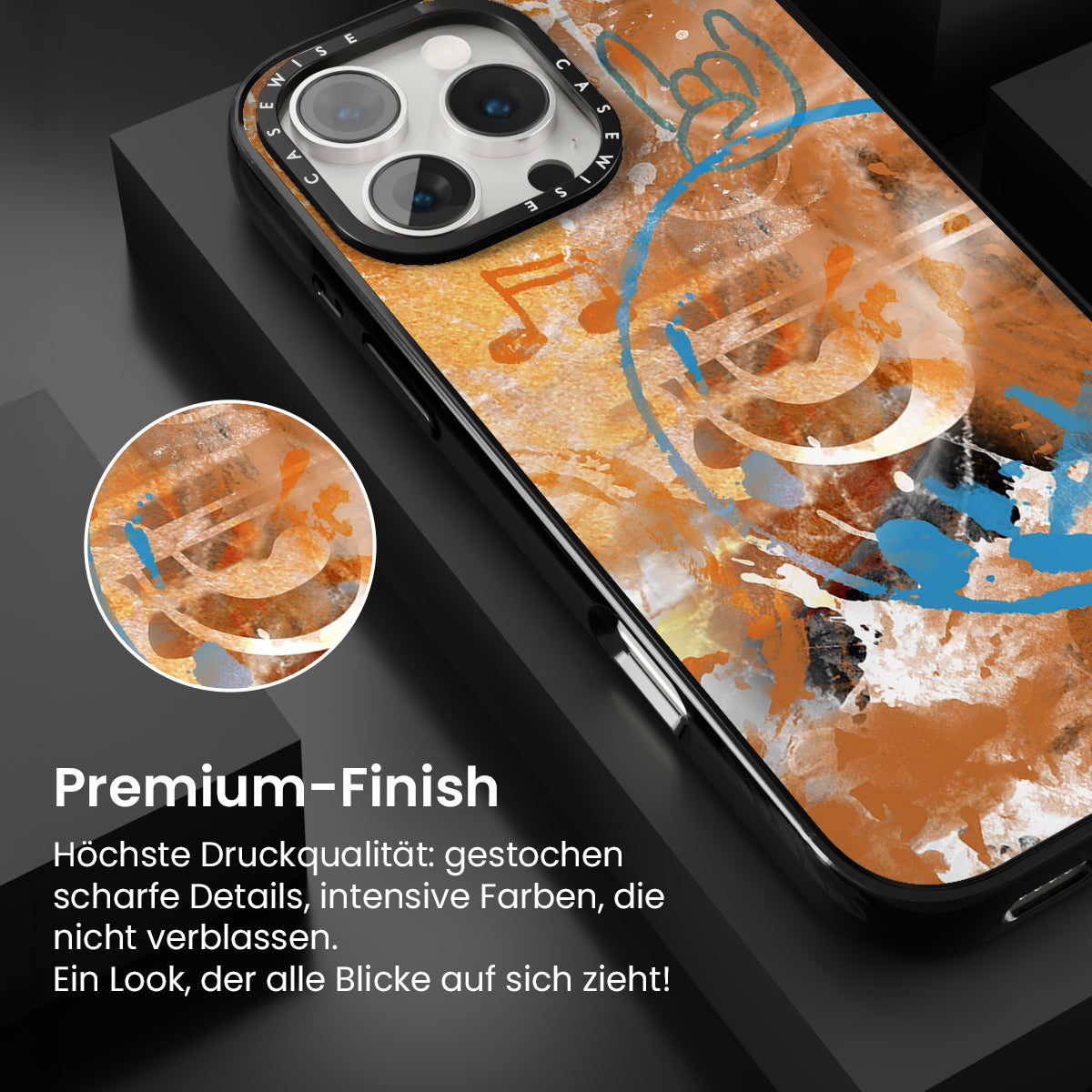 CASEWISE CASEWISE

Premium-Finish

Höchste Druckqualität: gestochen scharfe Details, intensive Farben, die nicht verblassen.
Ein Look, der alle Blicke auf sich zieht!