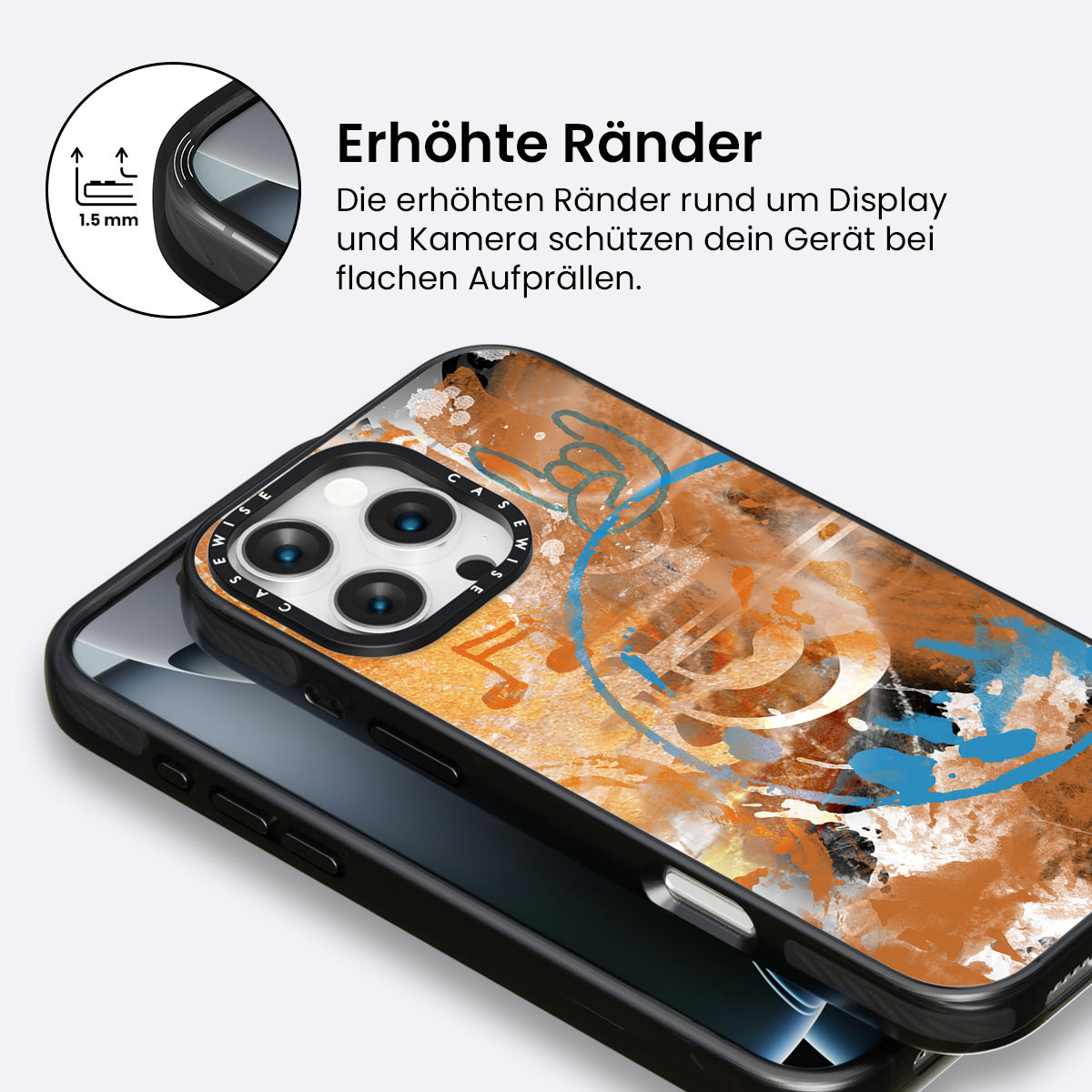 1.5 mm

Erhöhte Ränder

Die erhöhten Ränder rund um Display und Kamera schützen dein Gerät bei flachen Aufprällen.

CASEWISE CASEWISE