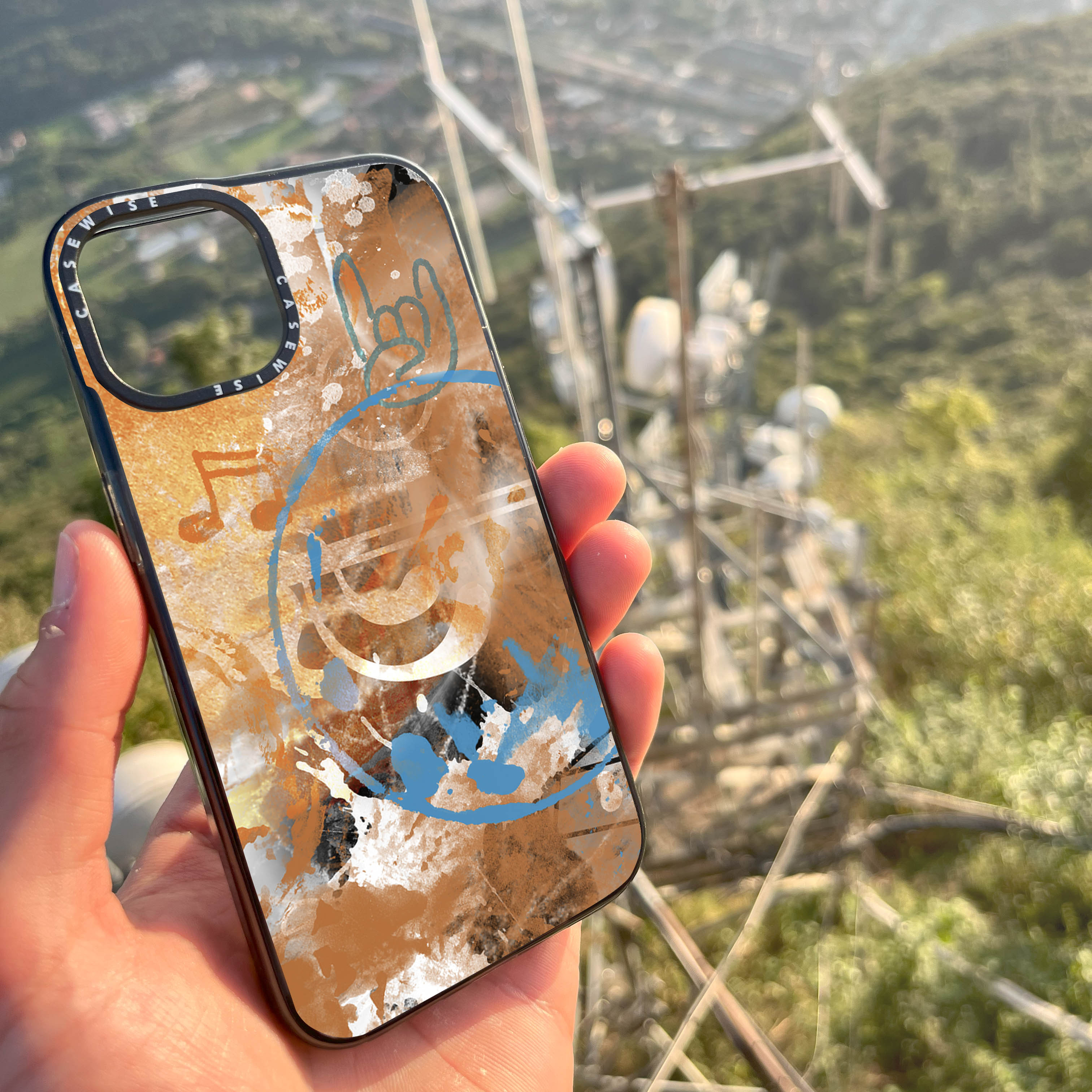 CASEWISE CASEWISE