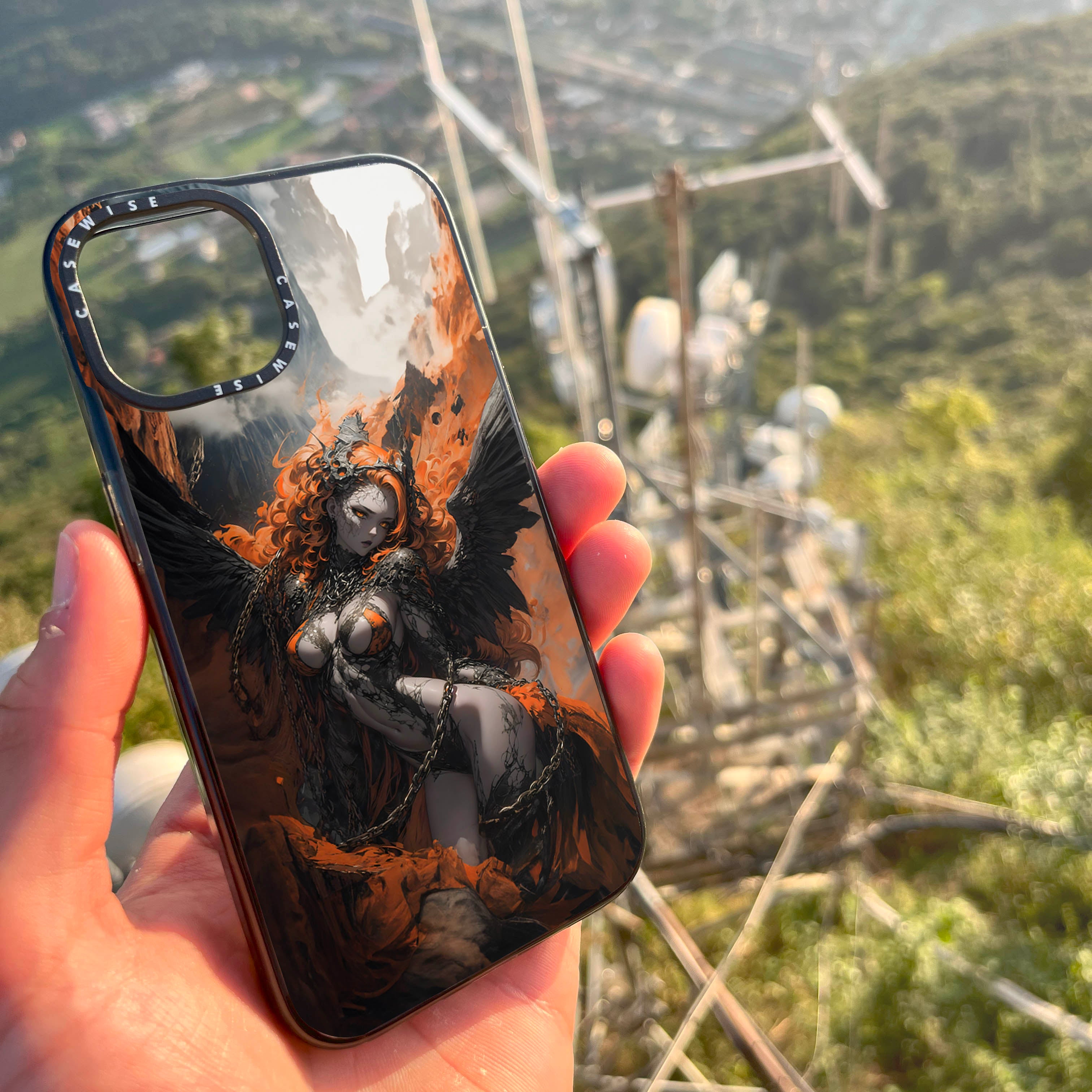 CASEWISE CASEWISE