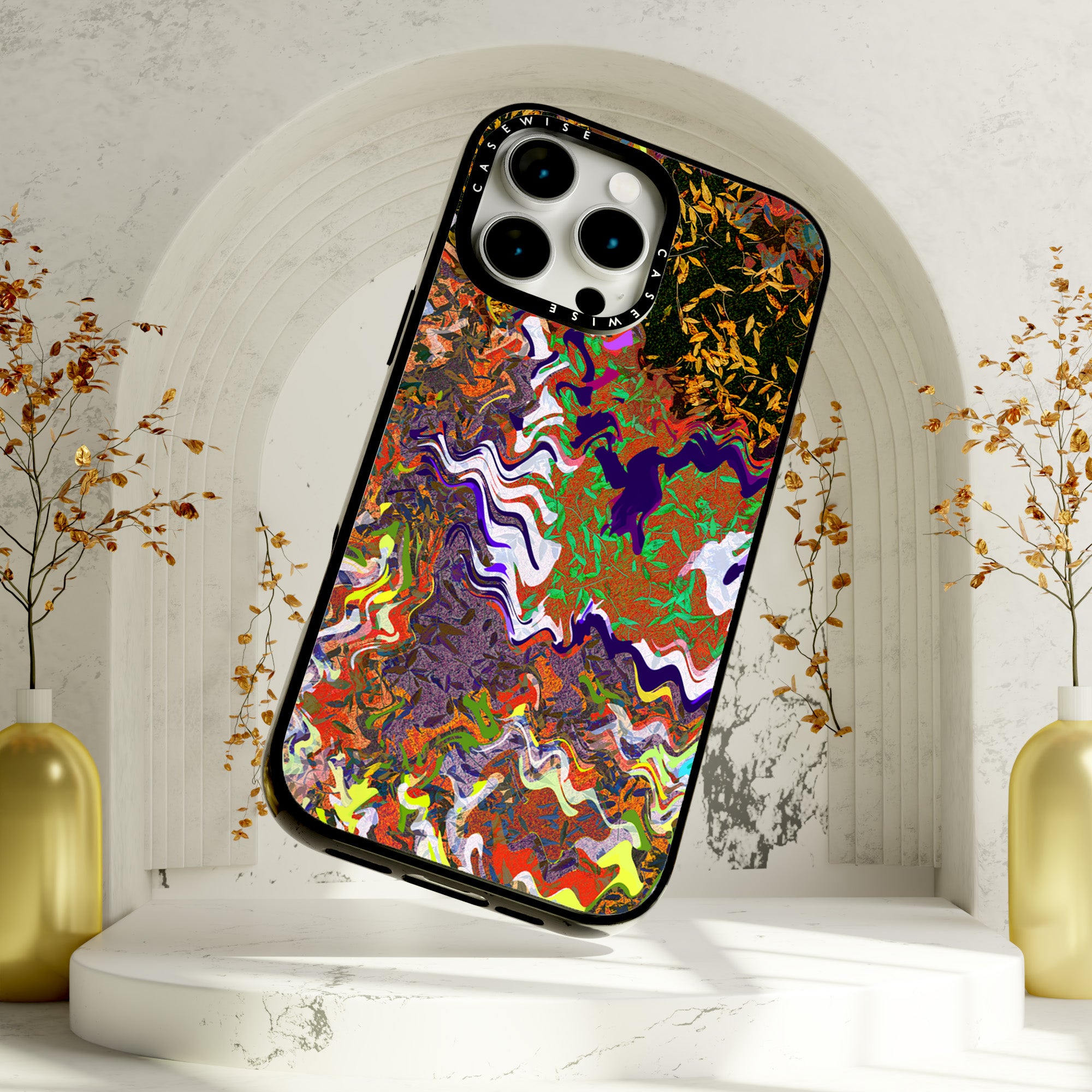 CASEWISE CASEWISE