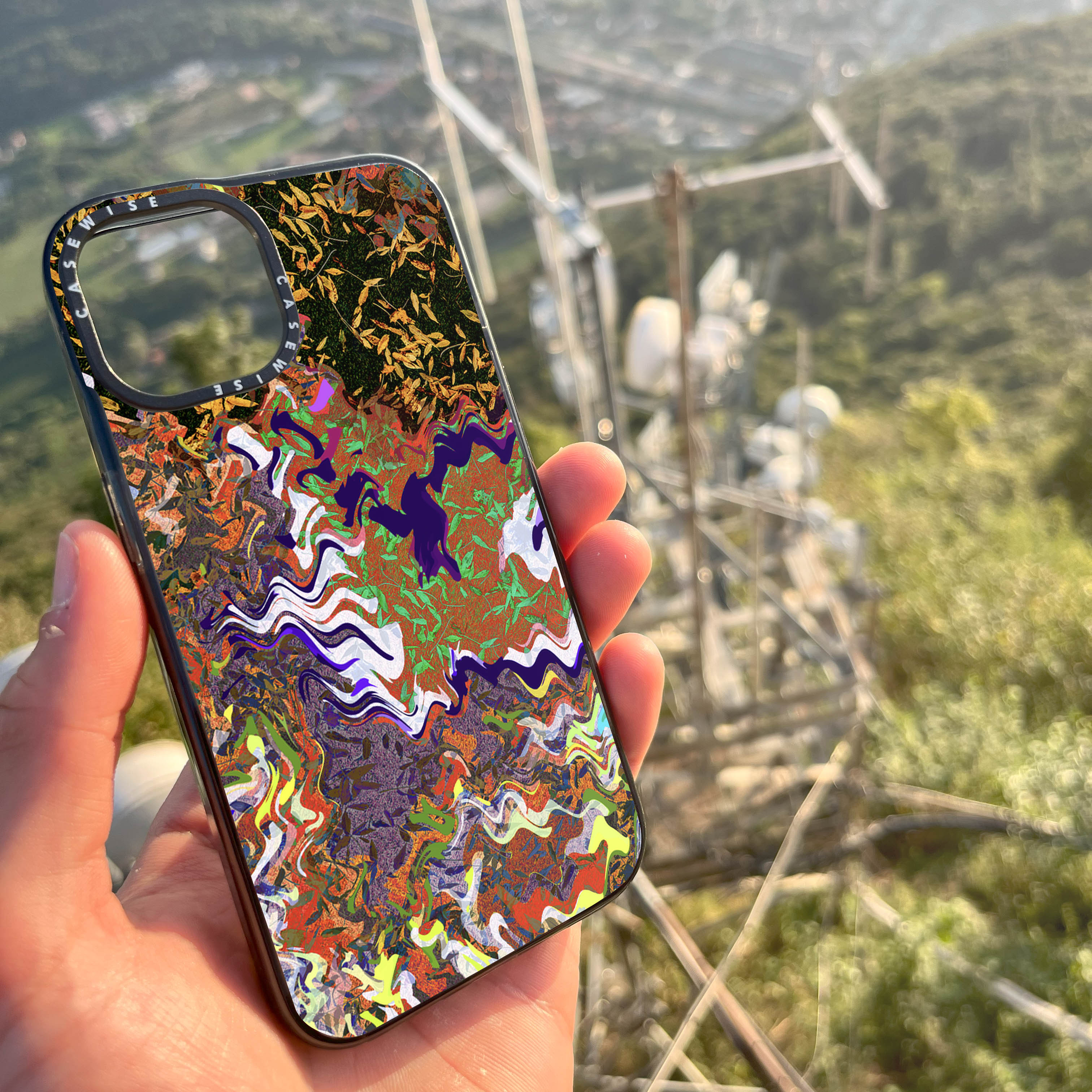 CASEWISE CASEWISE