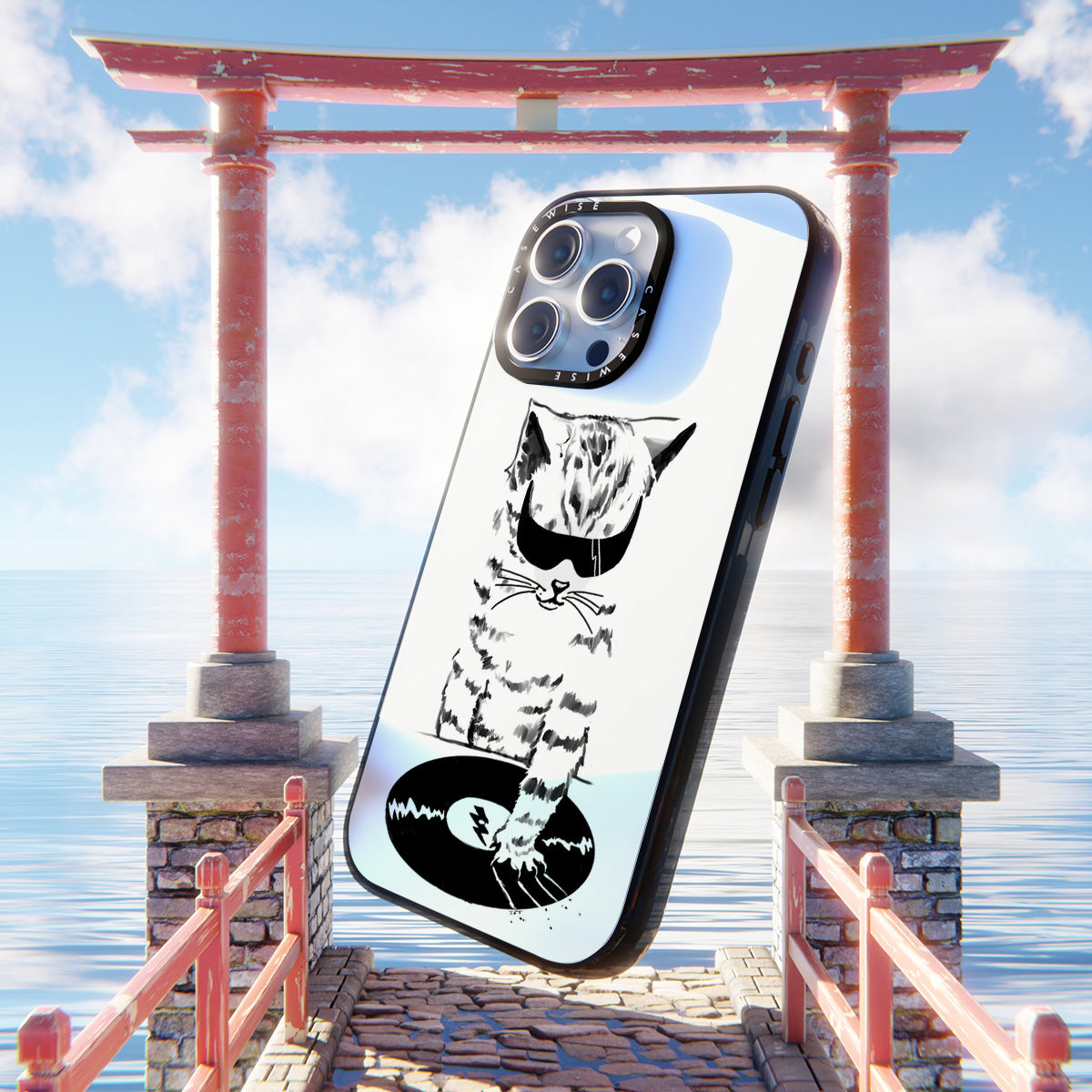 CASEWISE CASEWISE