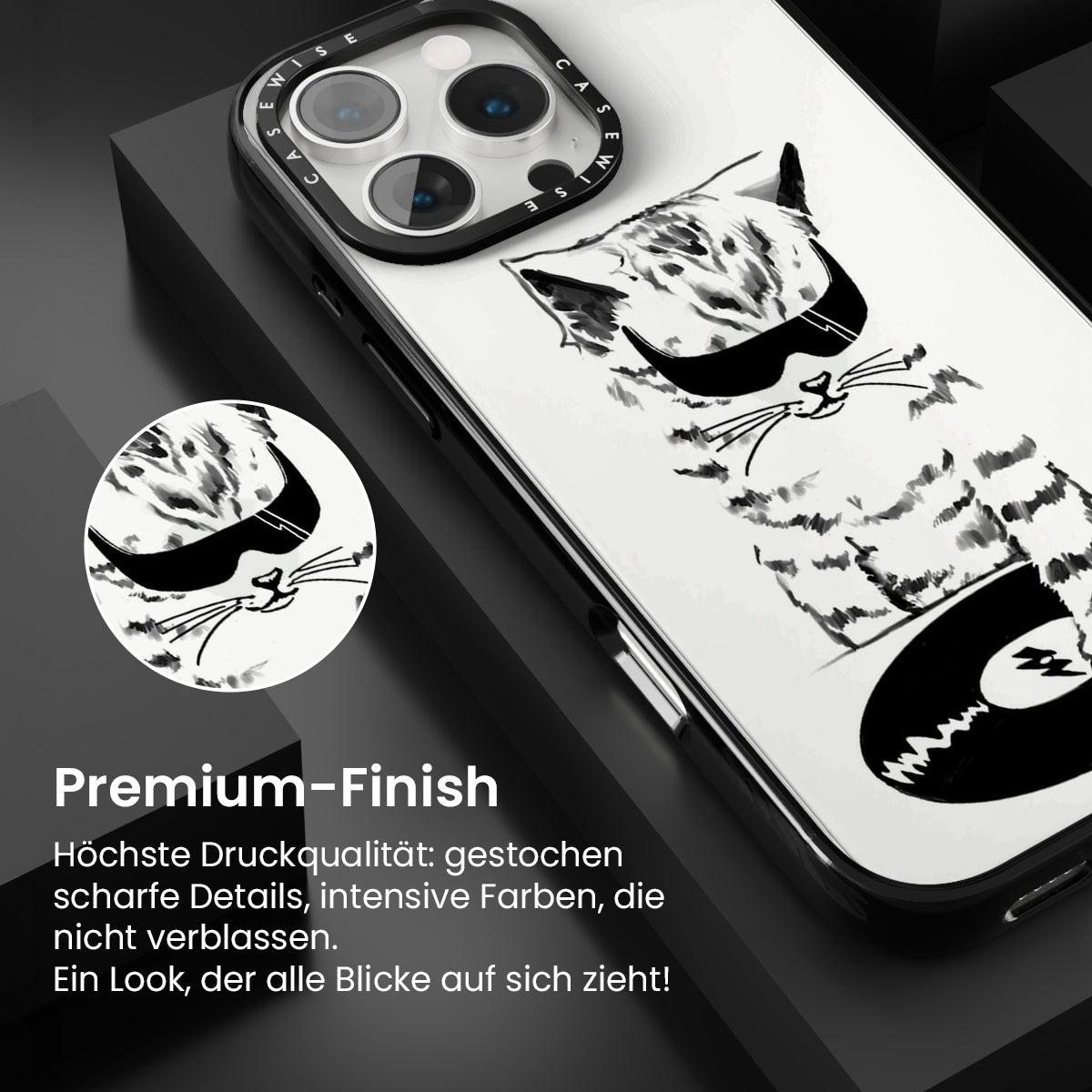 CASEWISE CASEWISE

Premium-Finish

Höchste Druckqualität: gestochen scharfe Details, intensive Farben, die nicht verblassen.
Ein Look, der alle Blicke auf sich zieht!