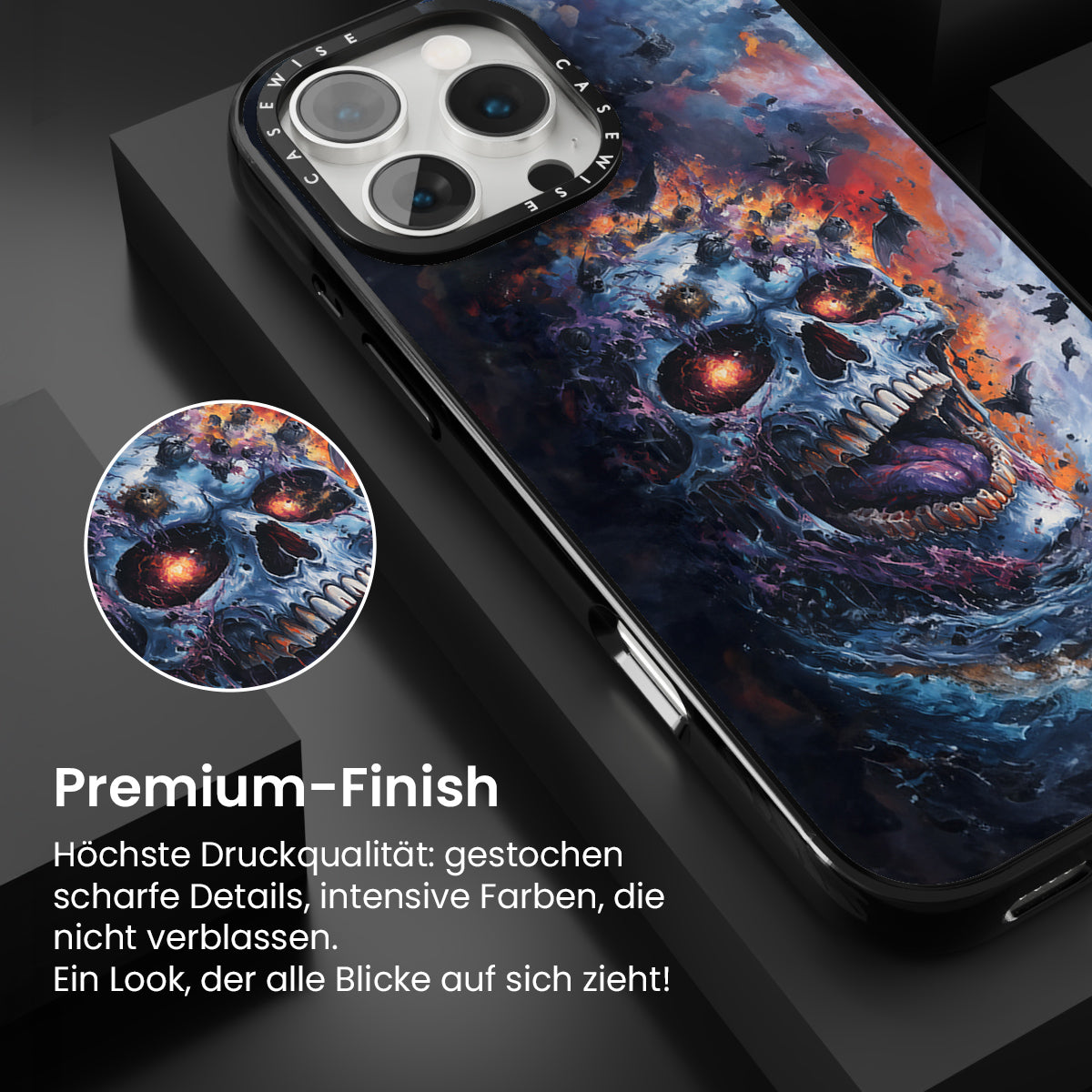 CASEWISE CASEWISE

Premium-Finish

Höchste Druckqualität: gestochen scharfe Details, intensive Farben, die nicht verblassen.
Ein Look, der alle Blicke auf sich zieht!