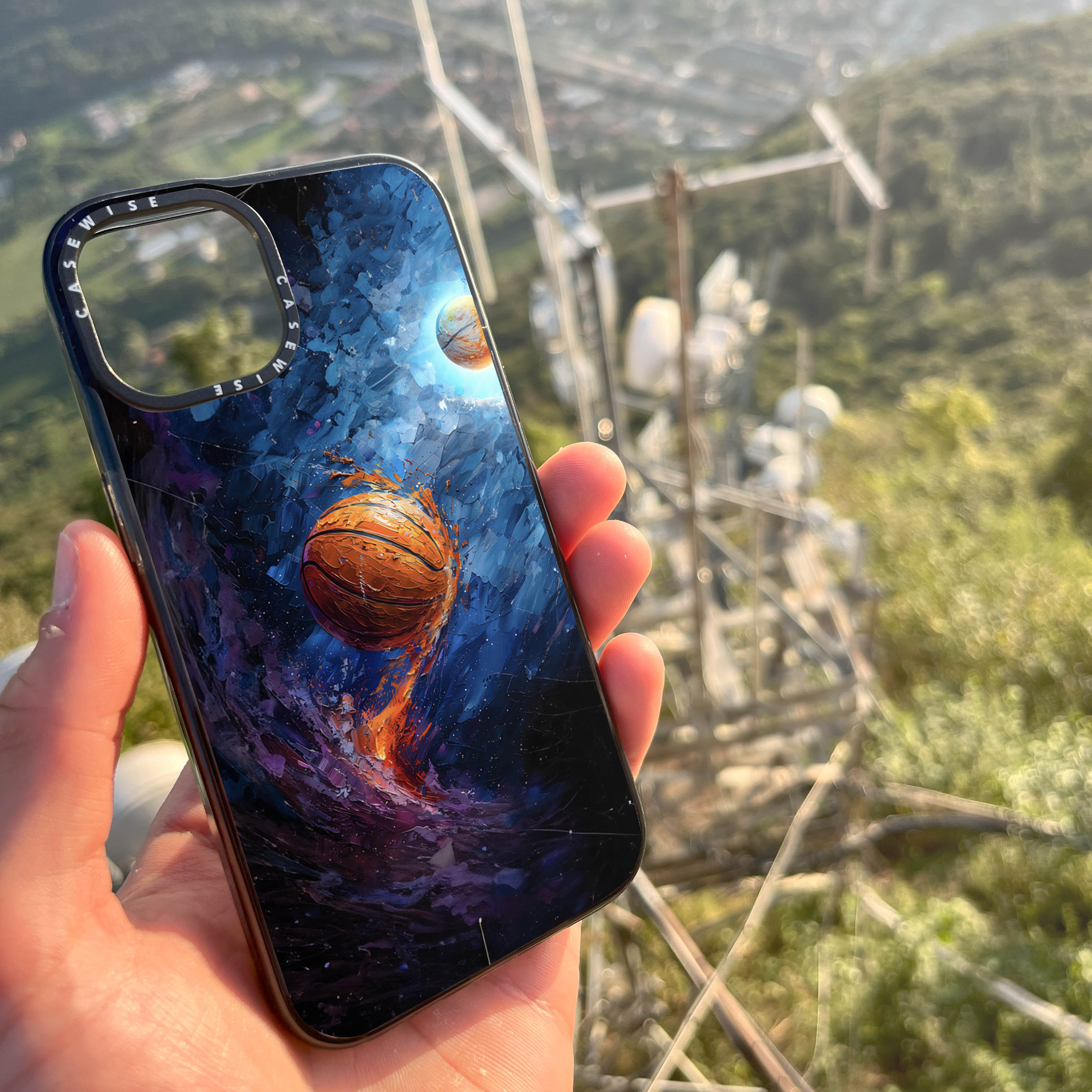 CASEWISE CASEWISE