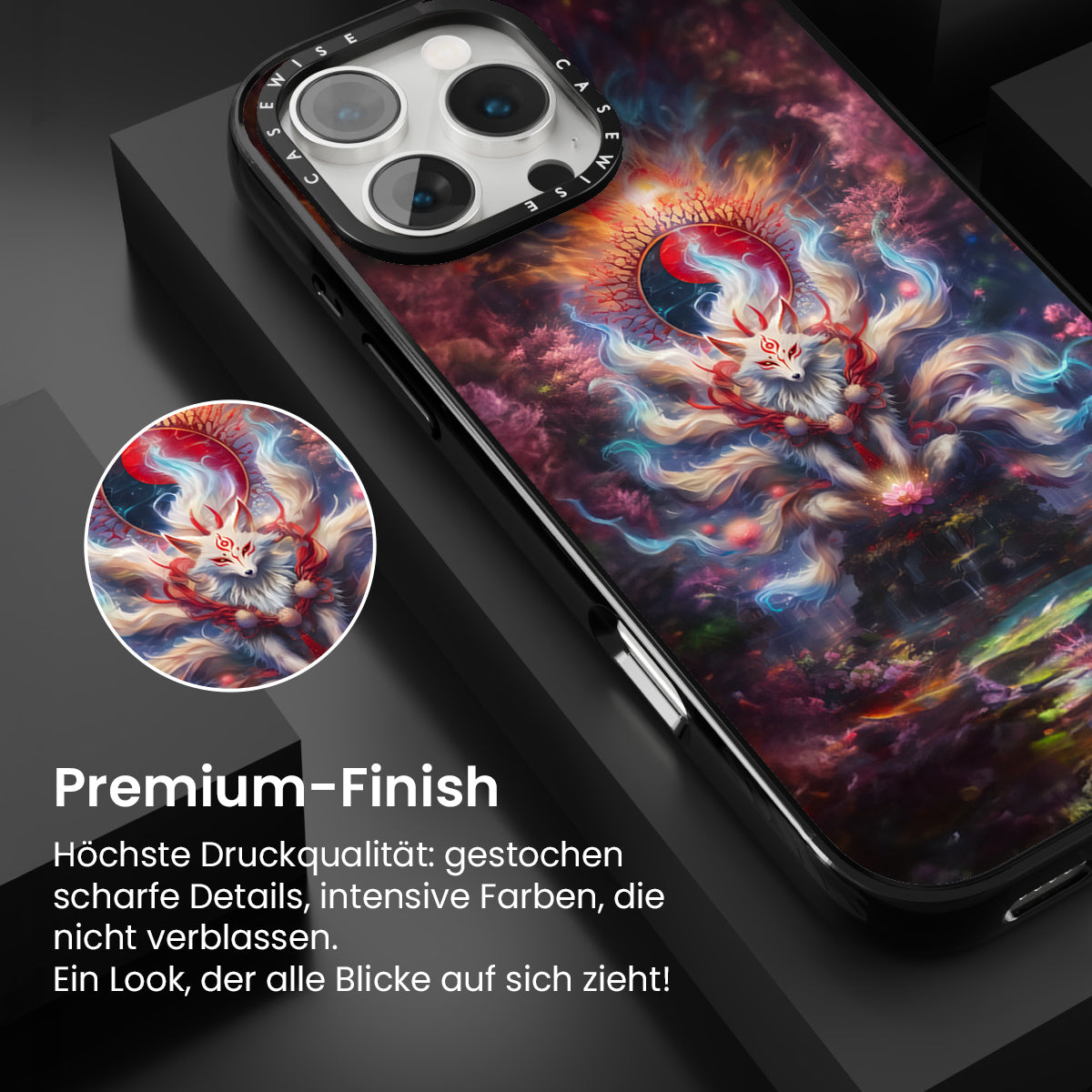 CASEWISE CASEWISE

Premium-Finish

Höchste Druckqualität: gestochen scharfe Details, intensive Farben, die nicht verblassen.
Ein Look, der alle Blicke auf sich zieht!