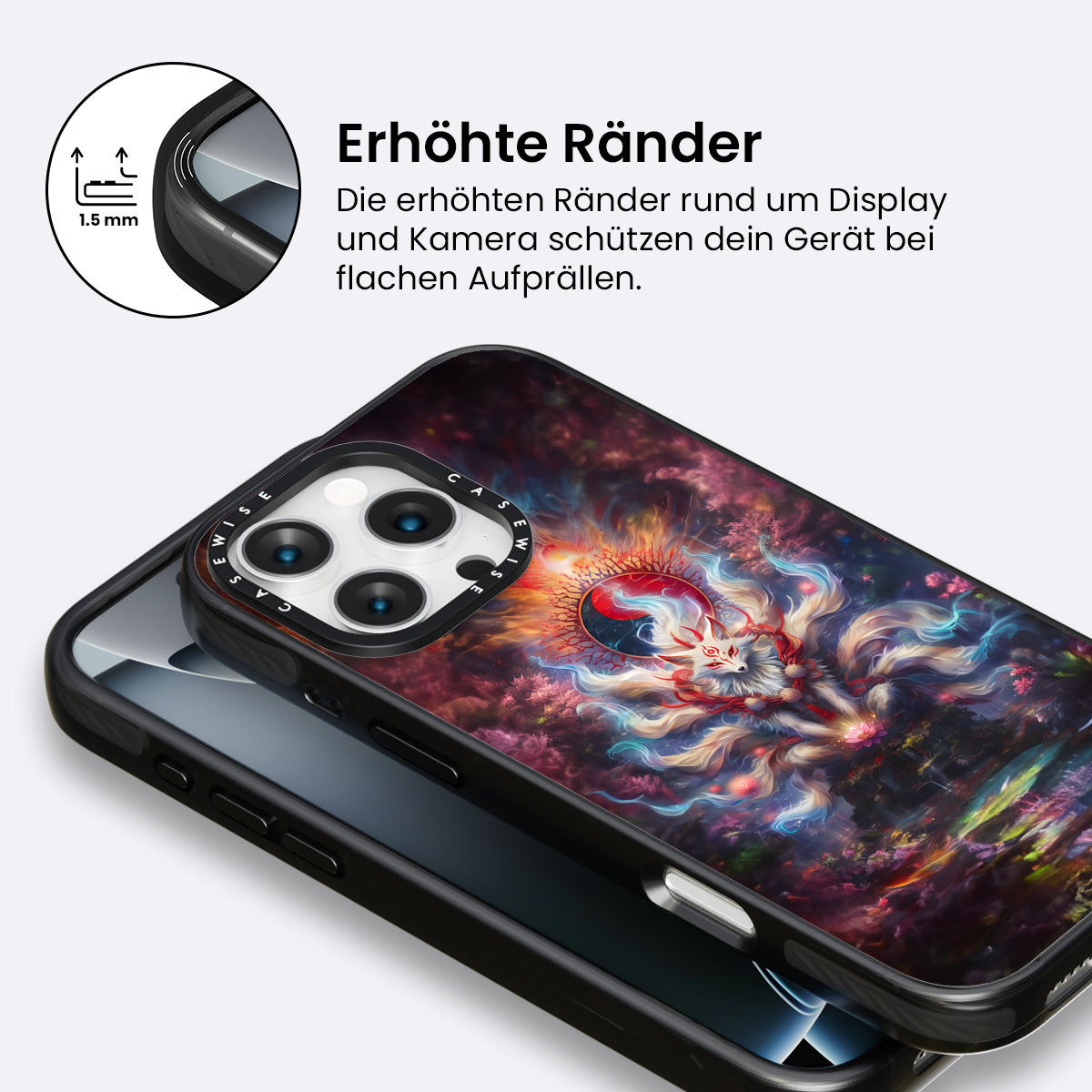 1.5 mm

Erhöhte Ränder

Die erhöhten Ränder rund um Display und Kamera schützen dein Gerät bei flachen Aufprällen.

CASEWISE CASEWISE