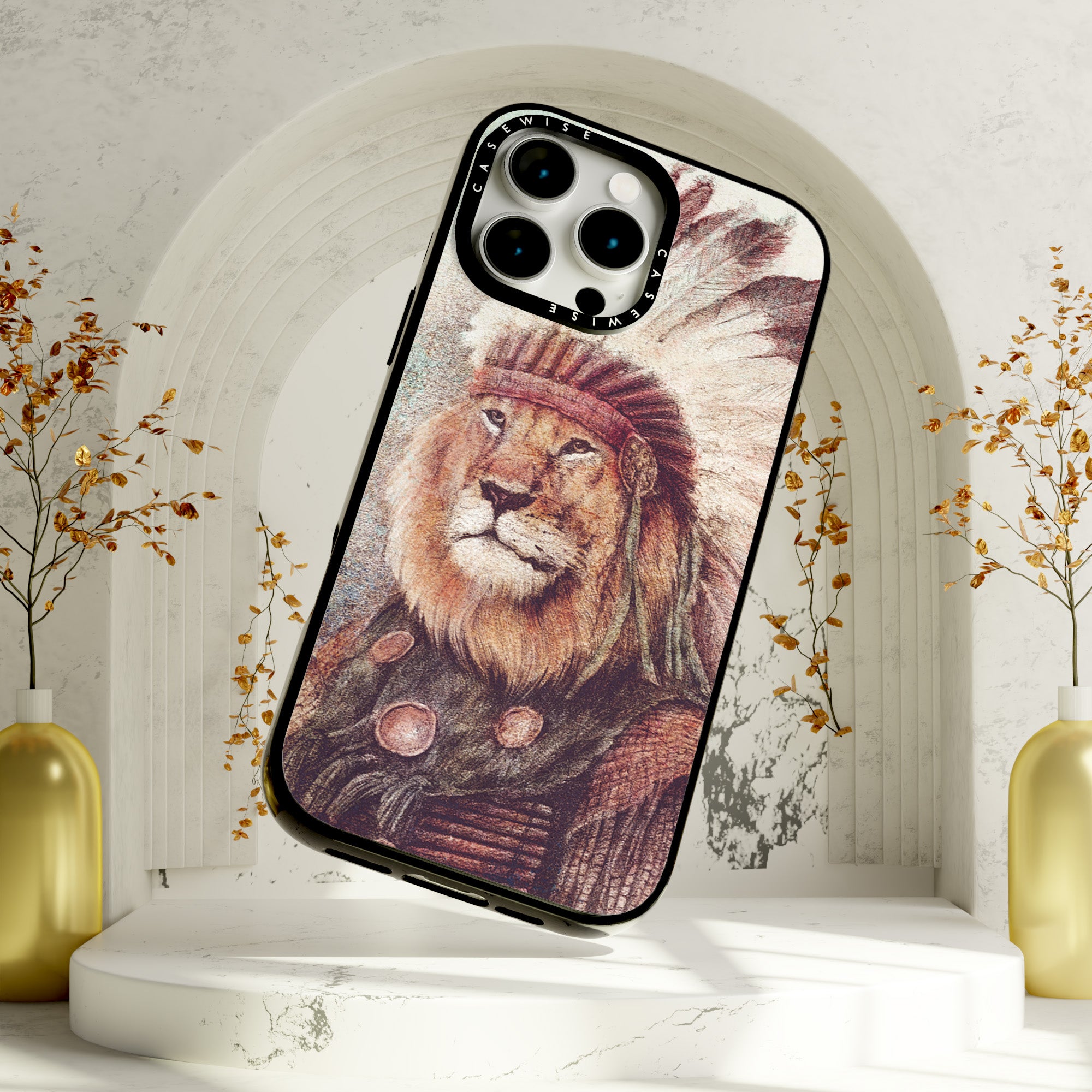 CASEWISE
CASEWISE