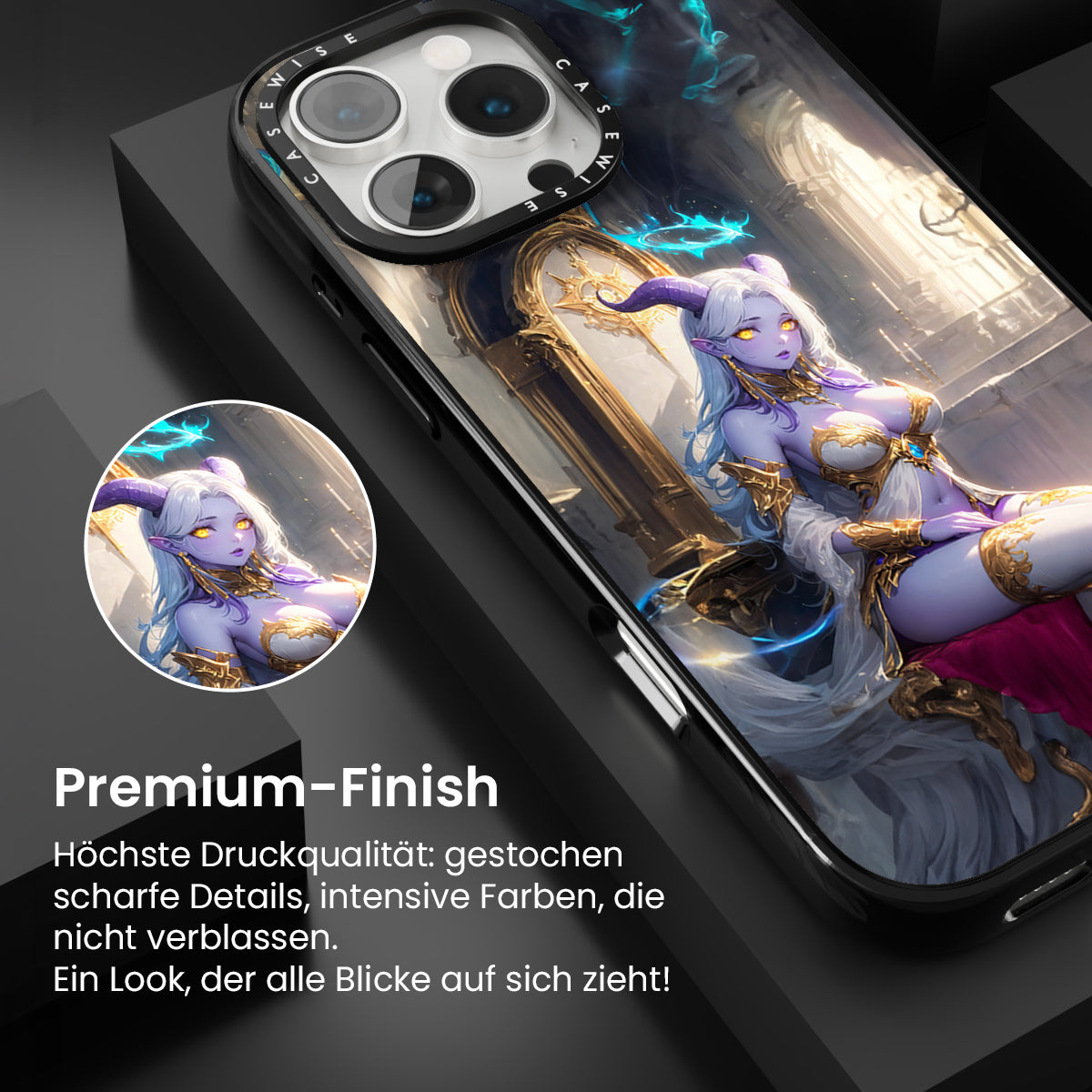 CASEWISE CASEWISE

Premium-Finish

Höchste Druckqualität: gestochen scharfe Details, intensive Farben, die nicht verblassen.
Ein Look, der alle Blicke auf sich zieht!