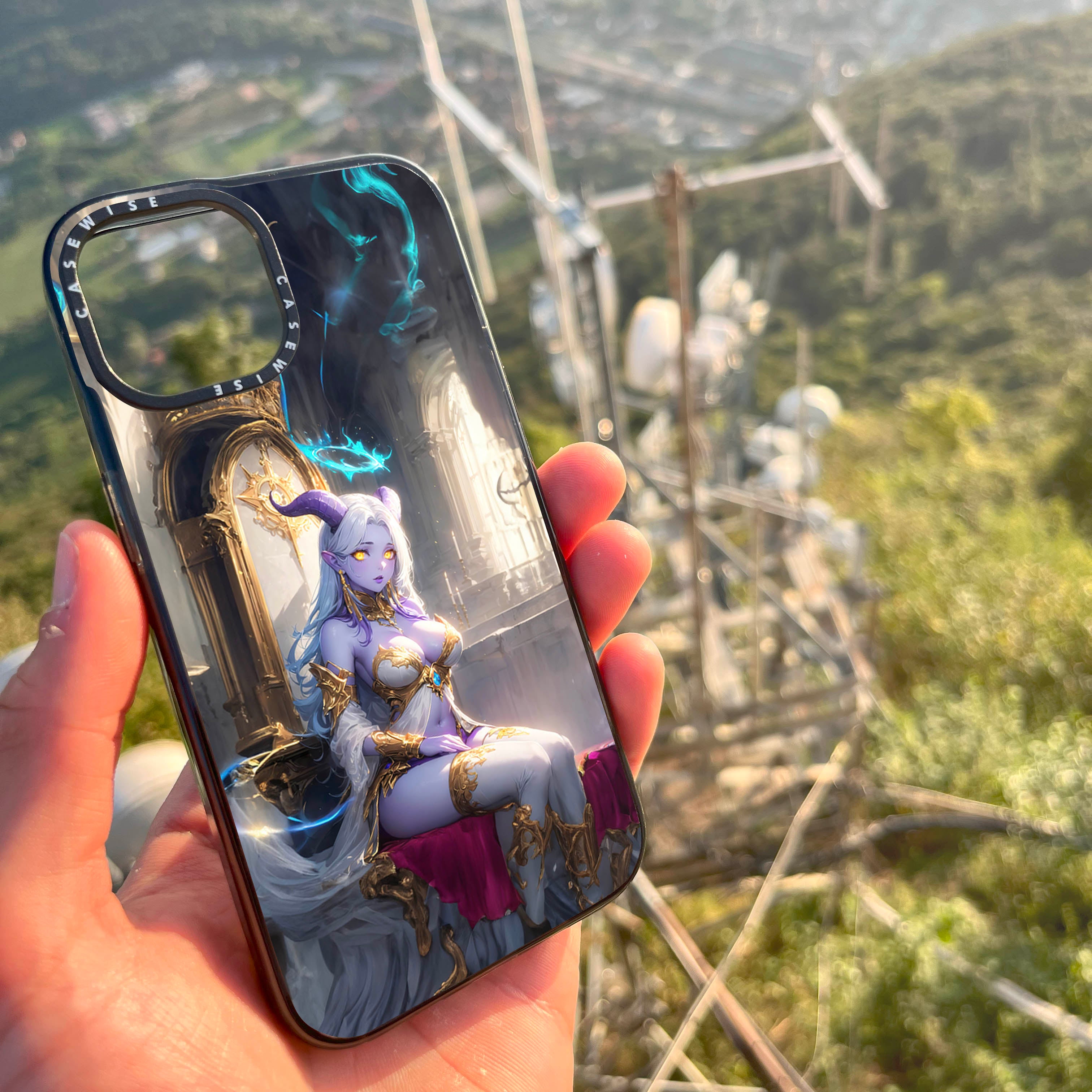 CASEWISE CASEWISE