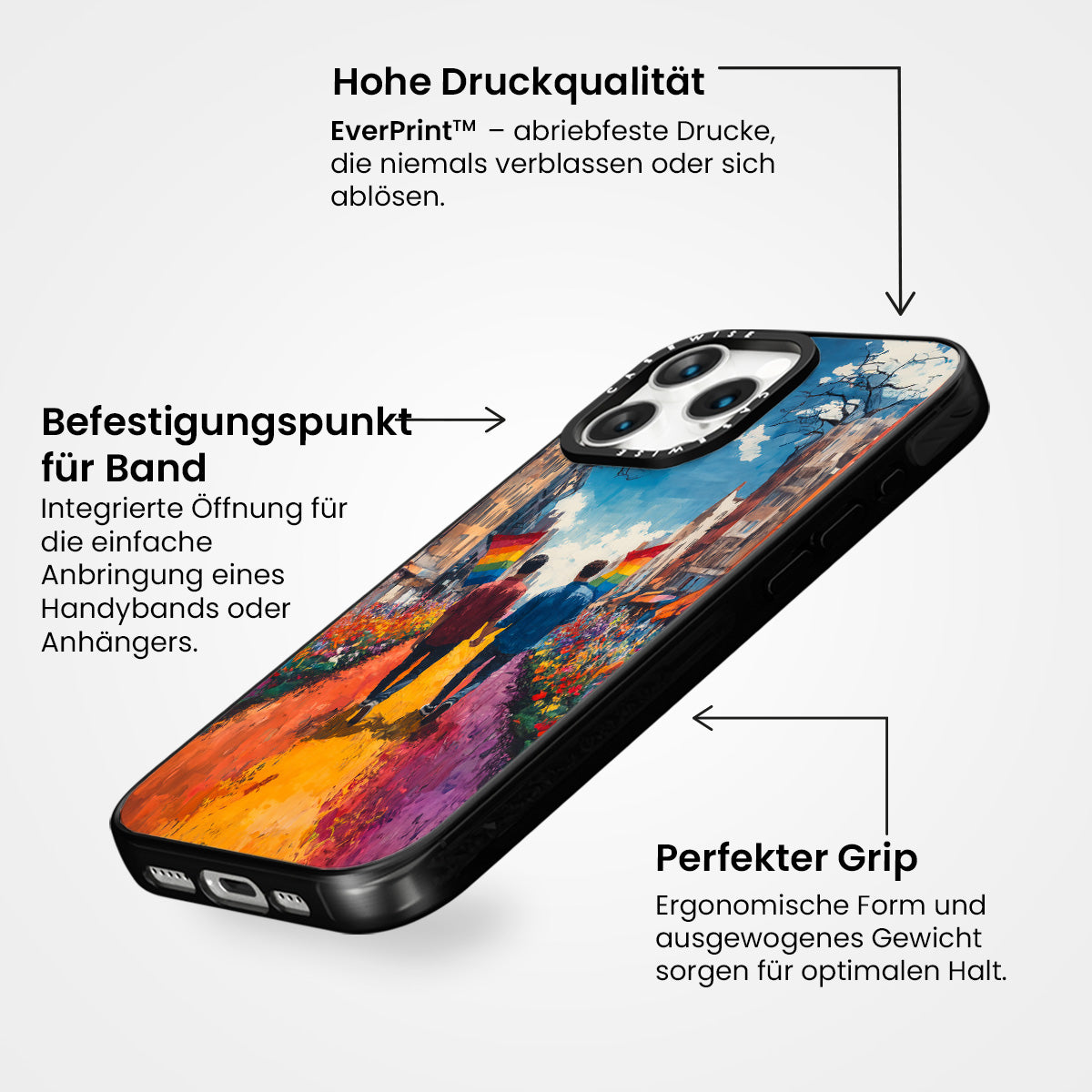 Hohe Druckqualität

EverPrint™ – abriebfeste Drucke, die niemals verblassen oder sich ablösen.

Befestigungspunkt für Band

Integrierte Öffnung für die einfache Anbringung eines Handybands oder Anhängers.

CASEWISE

CASEWISE

Perfekter Grip

Ergonomische Form und ausgewogenes Gewicht sorgen für optimalen Halt.