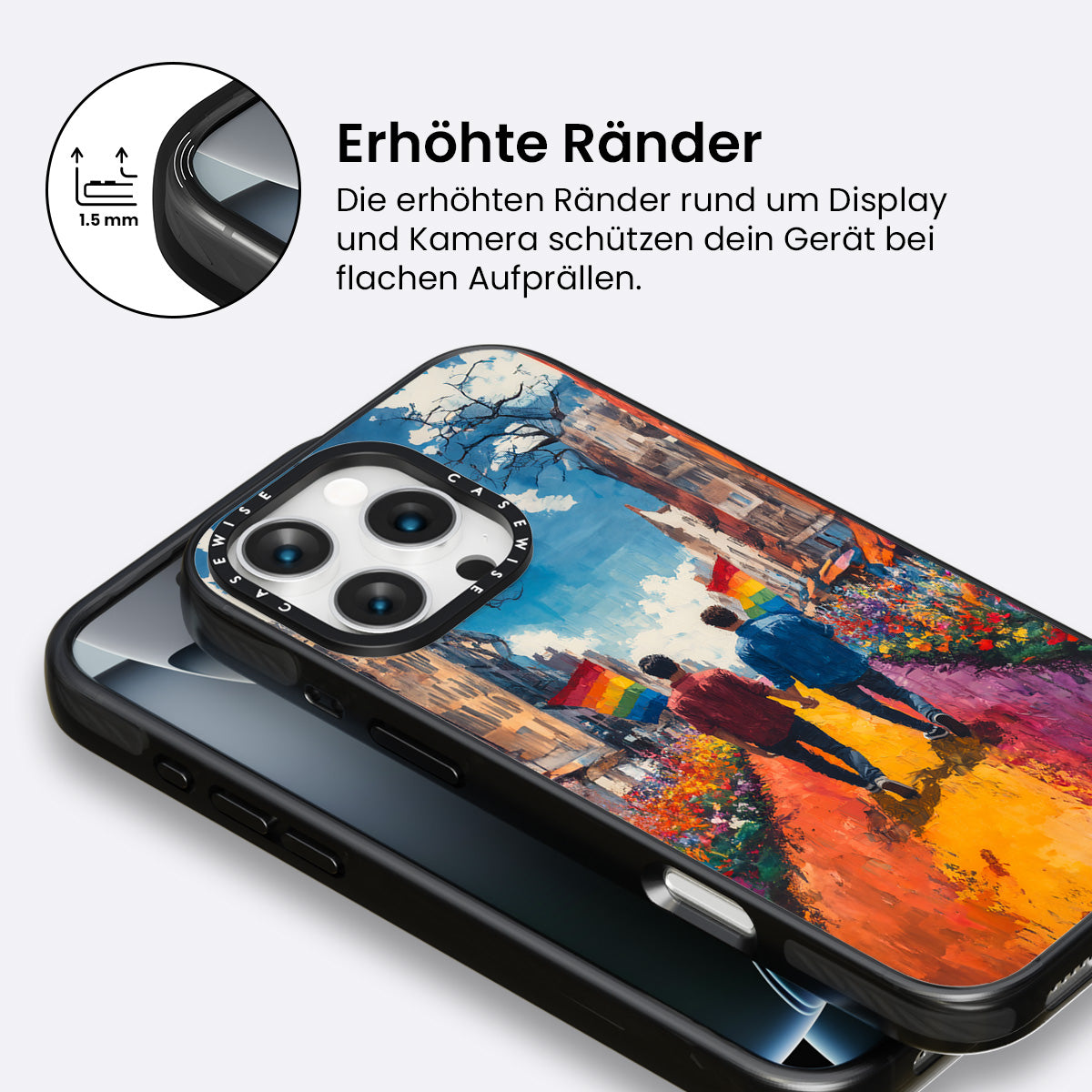 1.5 mm

Erhöhte Ränder

Die erhöhten Ränder rund um Display und Kamera schützen dein Gerät bei flachen Aufprällen.

CASEWISE CASEWISE