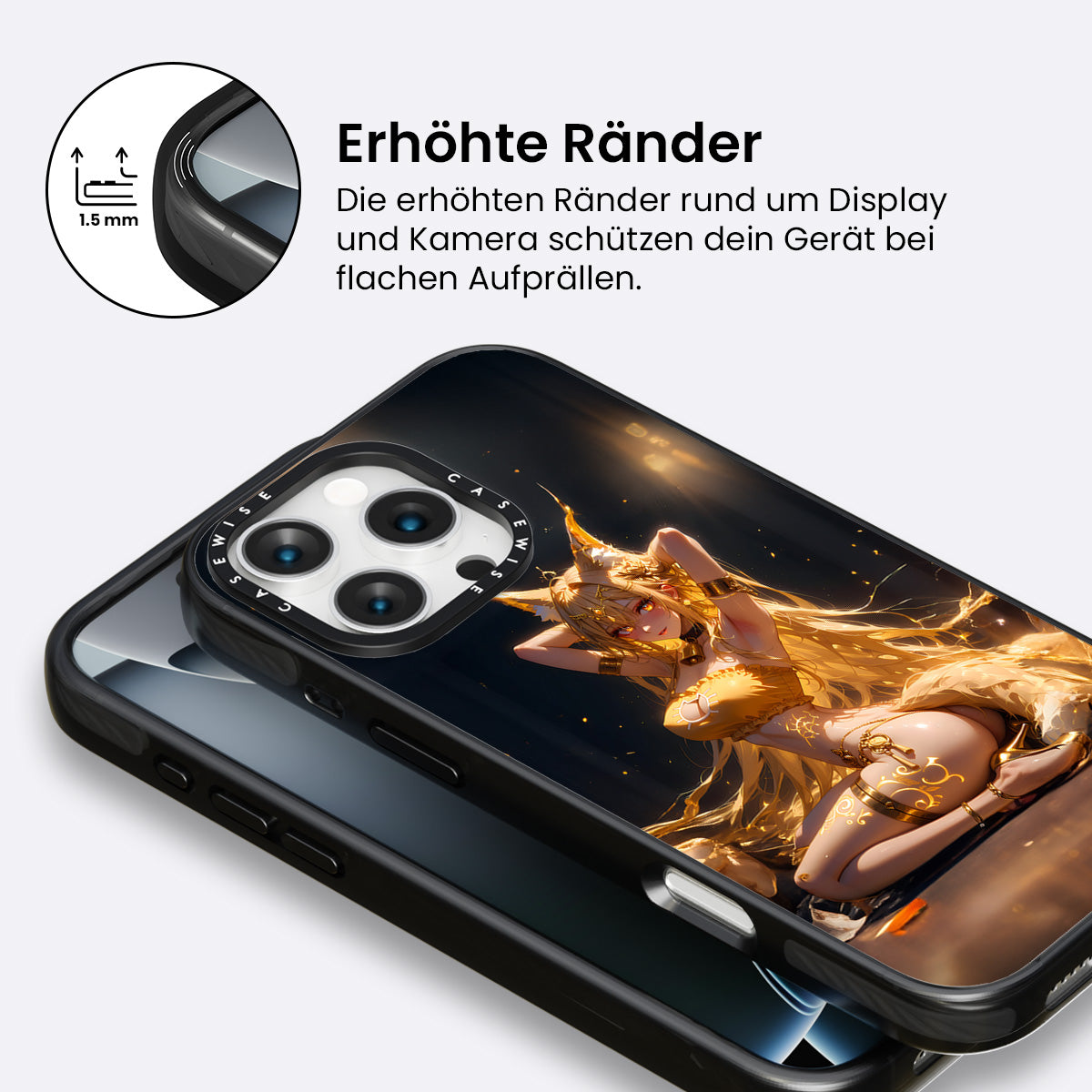 1.5 mm

Erhöhte Ränder

Die erhöhten Ränder rund um Display und Kamera schützen dein Gerät bei flachen Aufprällen.

CASEWISE CASEWISE