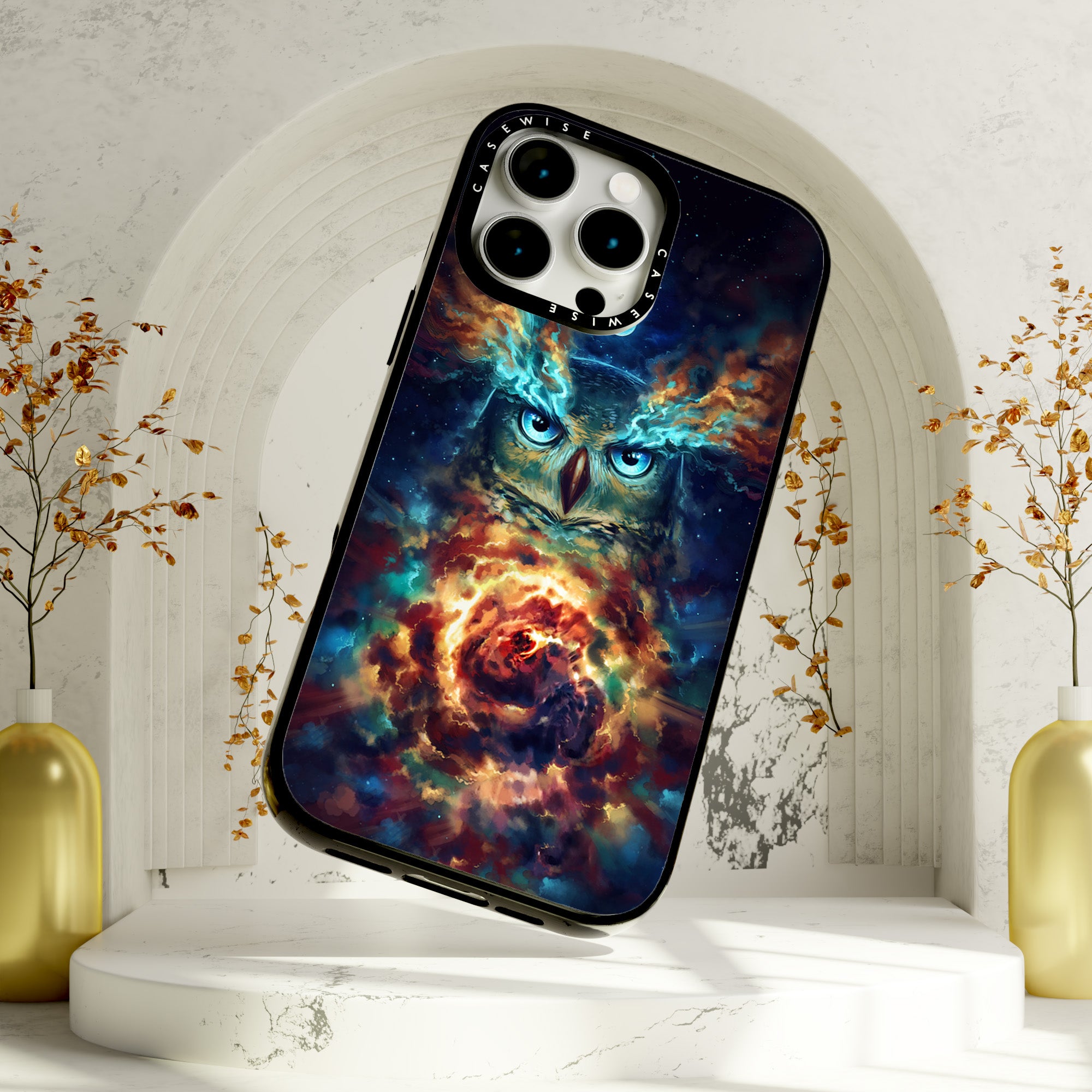 CASEWISE CASEWISE