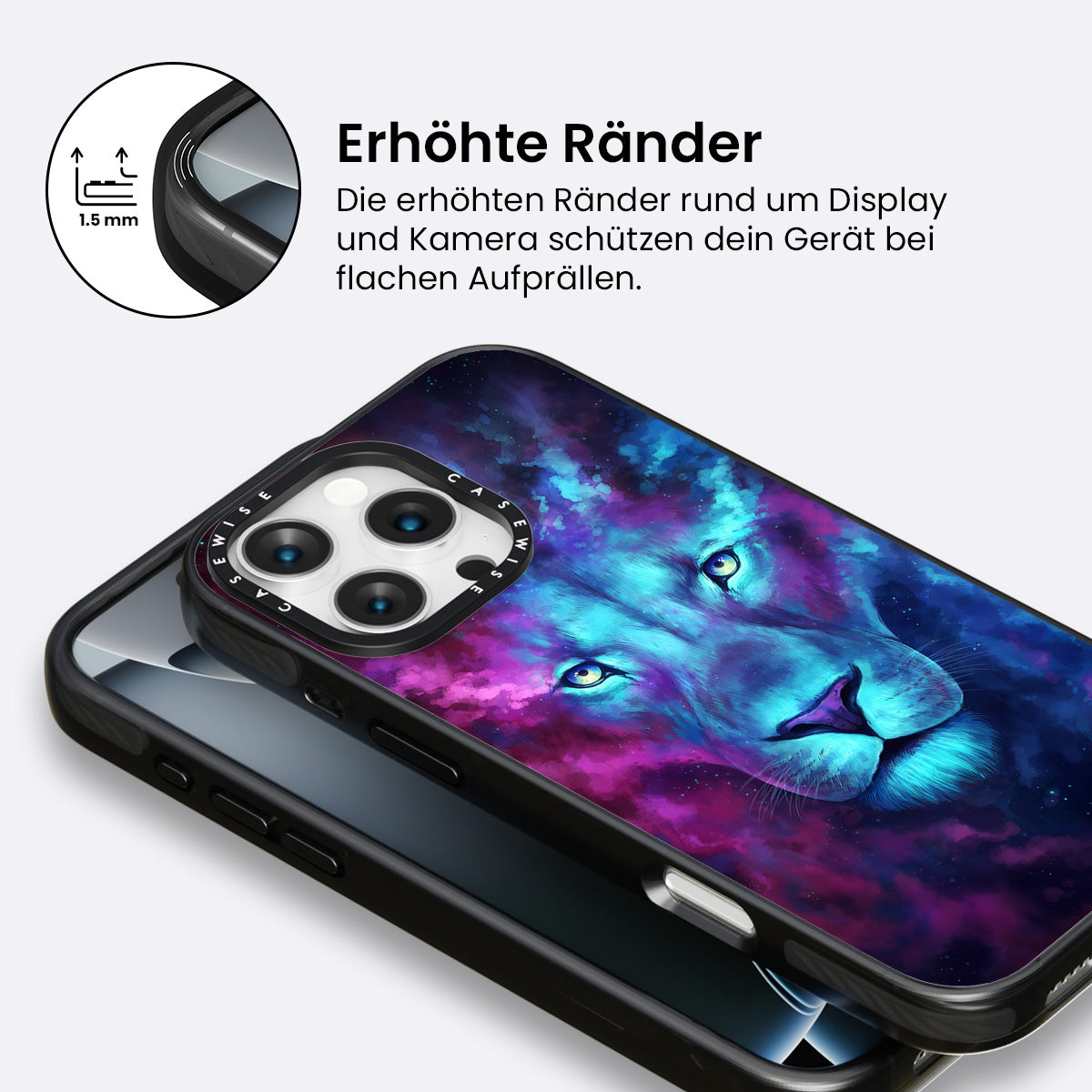 1.5 mm

Erhöhte Ränder

Die erhöhten Ränder rund um Display und Kamera schützen dein Gerät bei flachen Aufprällen.

CASEWISE CASEWISE