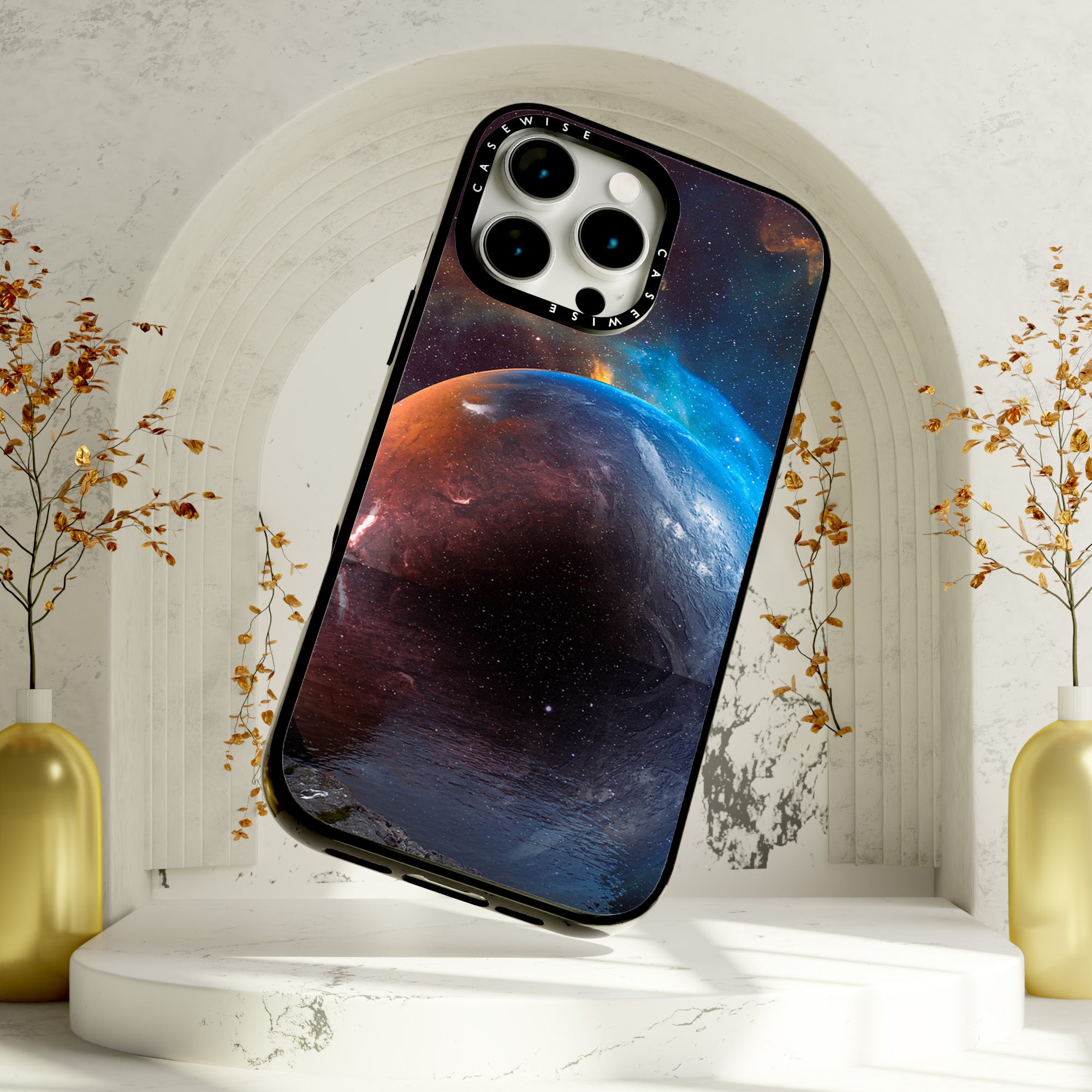 CASEWISE
CASEWISE