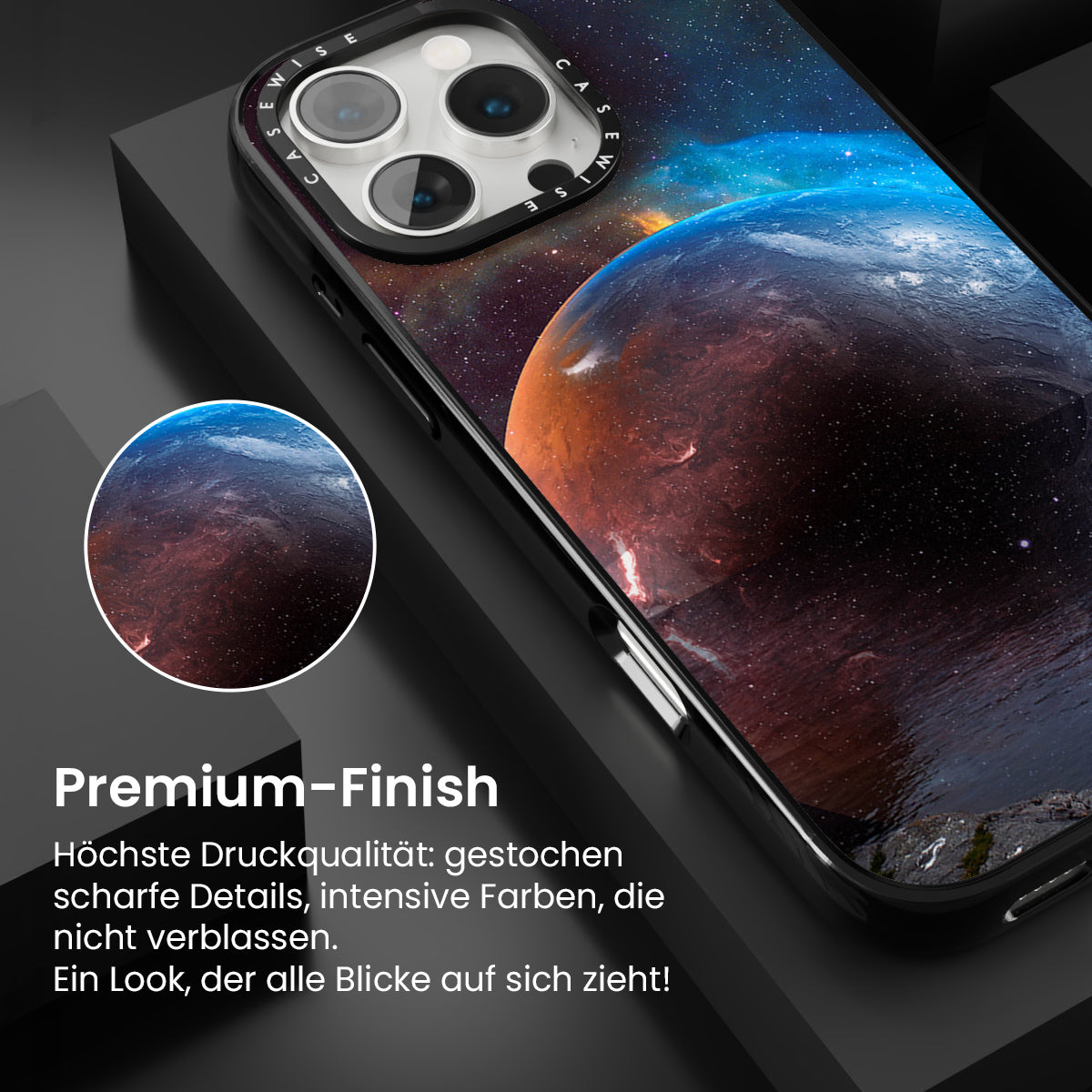 CASEWISE CASEWISE

Premium-Finish

Höchste Druckqualität: gestochen scharfe Details, intensive Farben, die nicht verblassen.
Ein Look, der alle Blicke auf sich zieht!