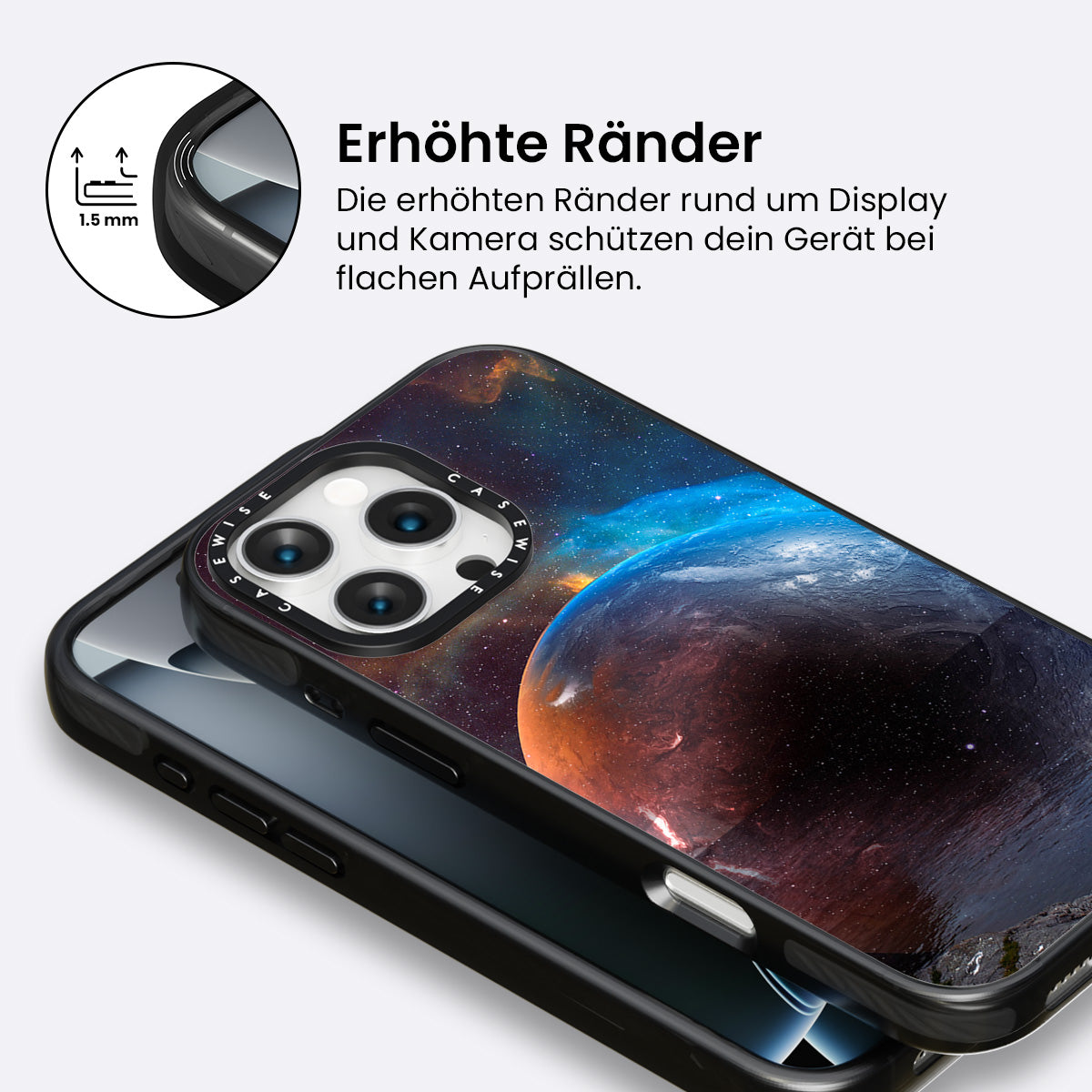 1.5 mm

Erhöhte Ränder

Die erhöhten Ränder rund um Display und Kamera schützen dein Gerät bei flachen Aufprällen.

CASEWISE CASEWISE