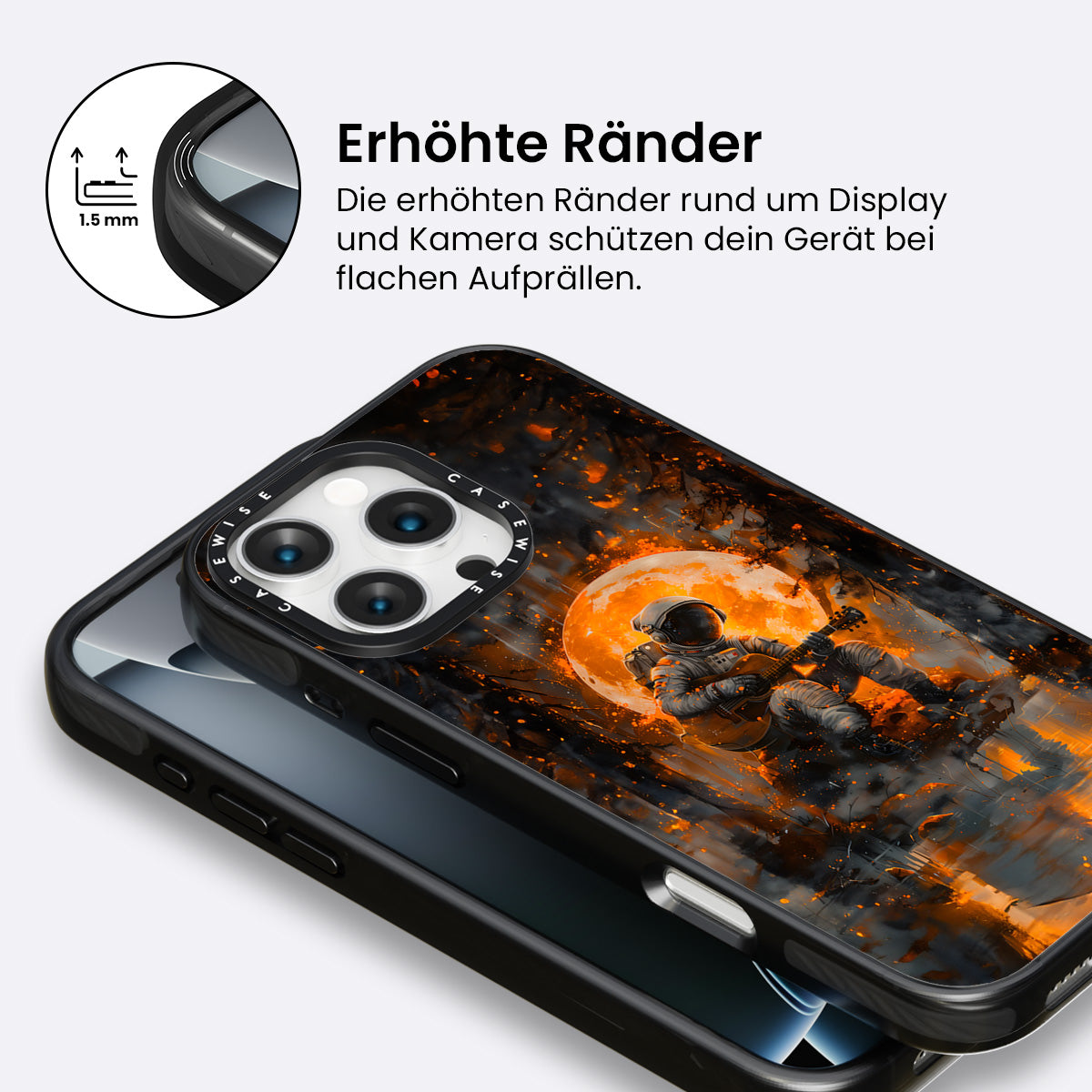 1.5 mm

Erhöhte Ränder

Die erhöhten Ränder rund um Display und Kamera schützen dein Gerät bei flachen Aufprällen.

CASEWISE CASEWISE