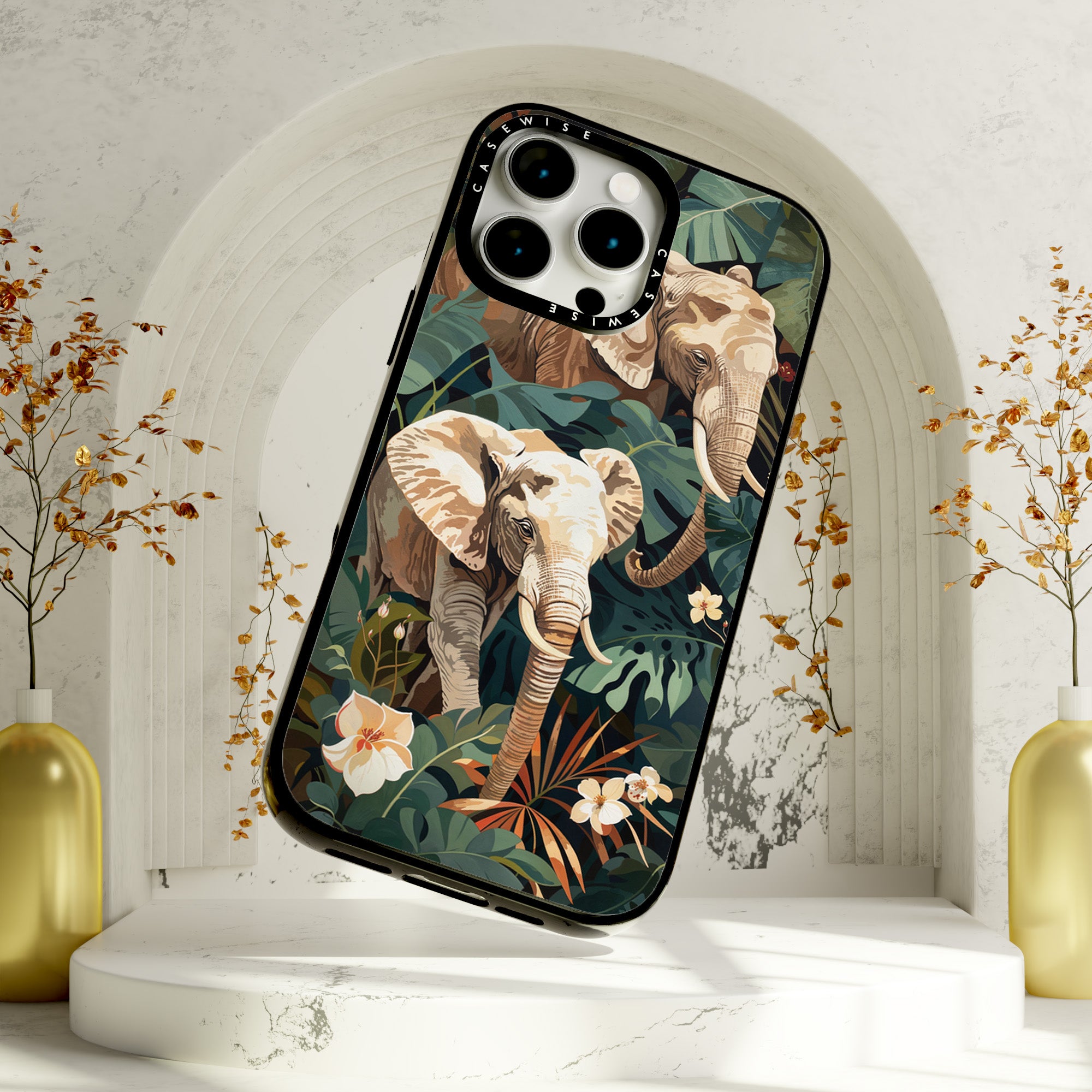 CASEWISE CASEWISE