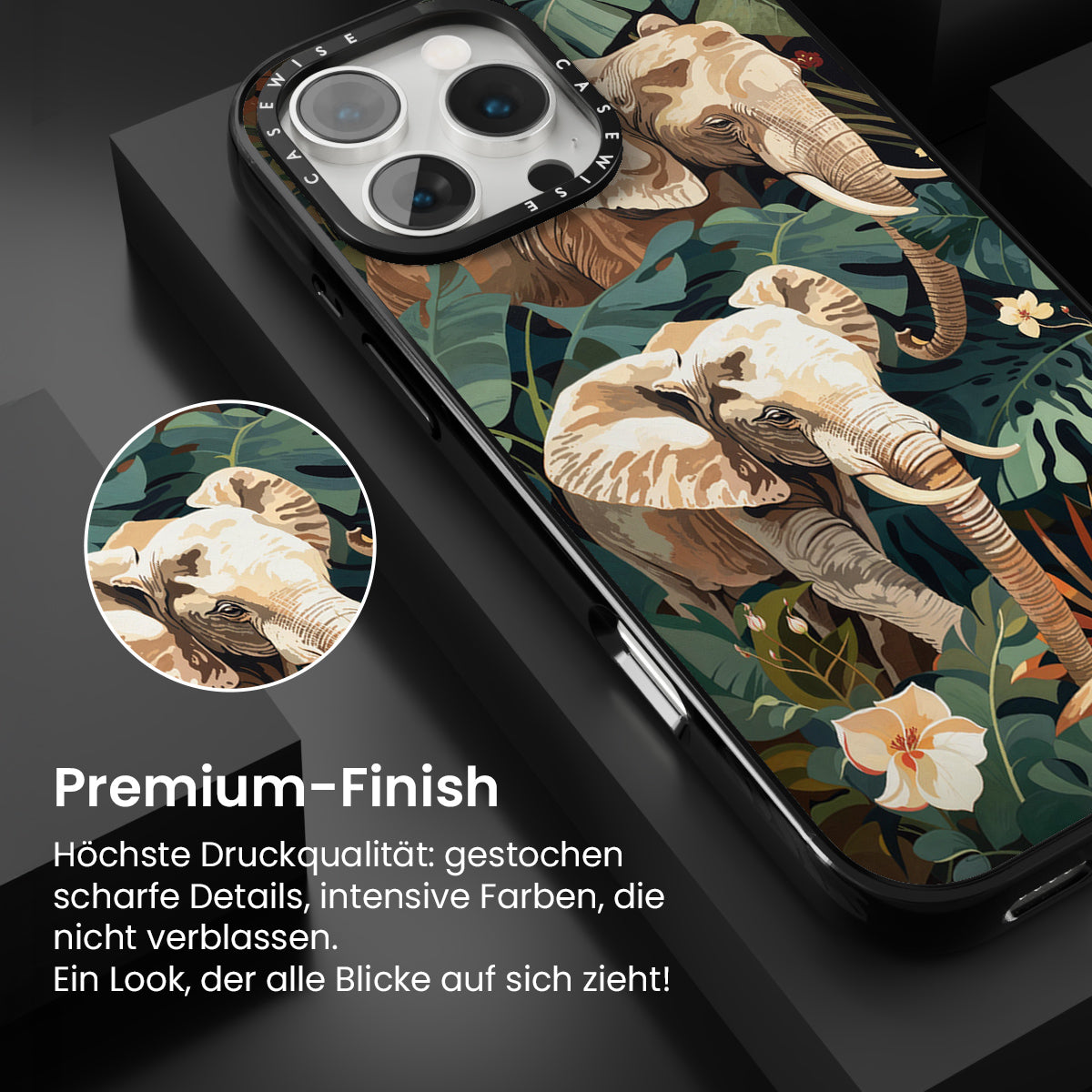 CASEWISE CASEWISE

Premium-Finish

Höchste Druckqualität: gestochen scharfe Details, intensive Farben, die nicht verblassen.
Ein Look, der alle Blicke auf sich zieht!