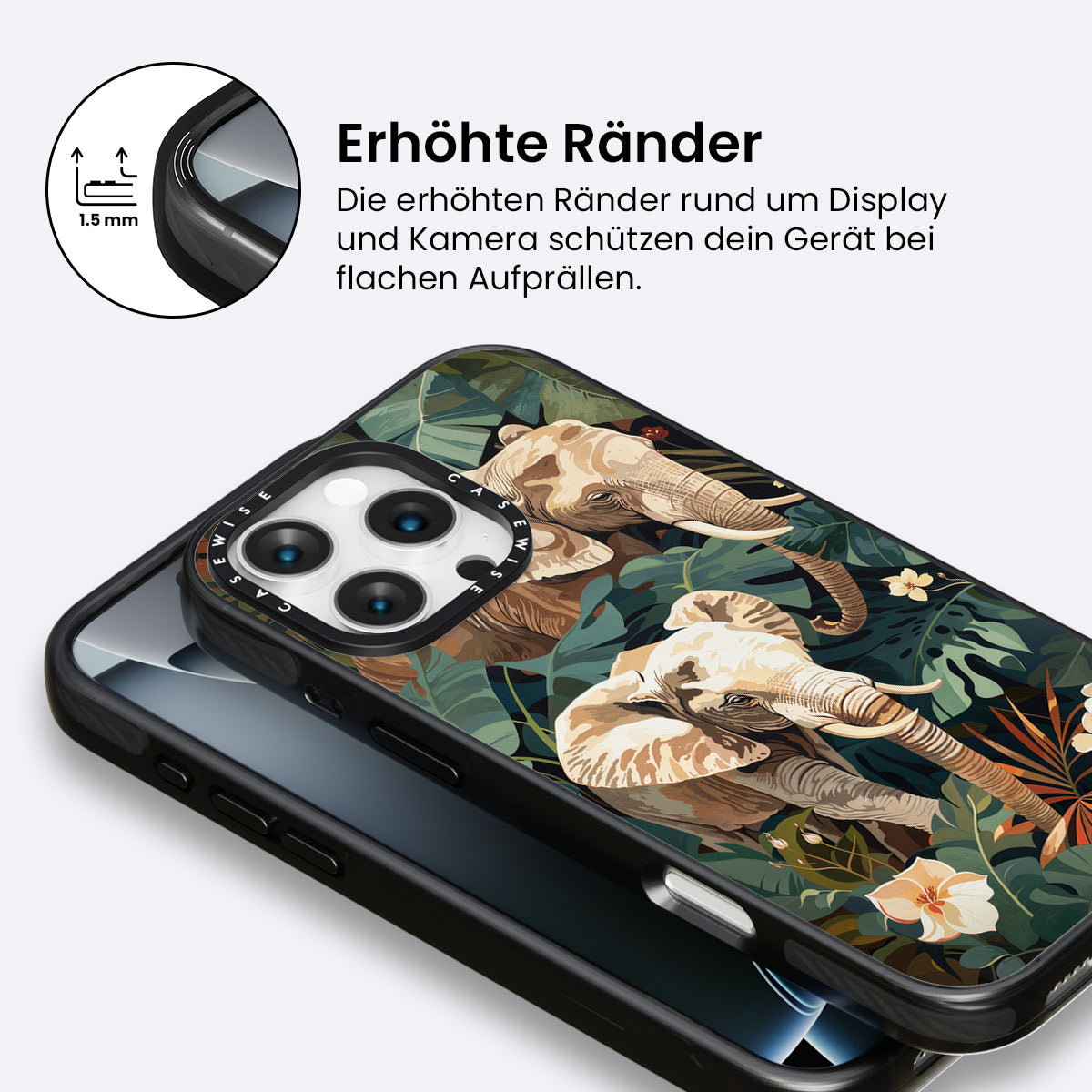 1.5 mm

Erhöhte Ränder

Die erhöhten Ränder rund um Display und Kamera schützen dein Gerät bei flachen Aufprällen.

CASEWISE CASEWISE