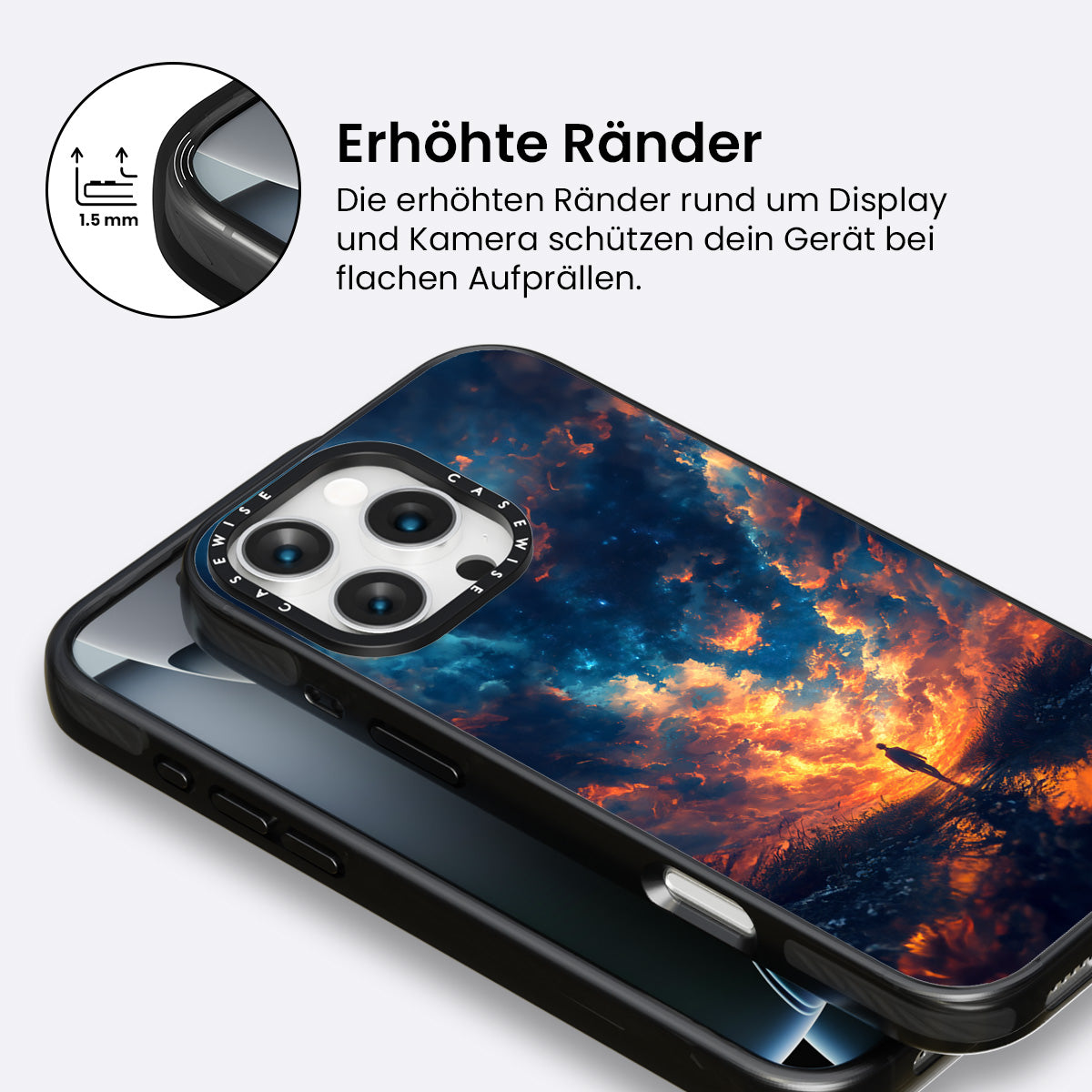 1.5 mm

Erhöhte Ränder

Die erhöhten Ränder rund um Display und Kamera schützen dein Gerät bei flachen Aufprällen.

CASEWISE CASEWISE