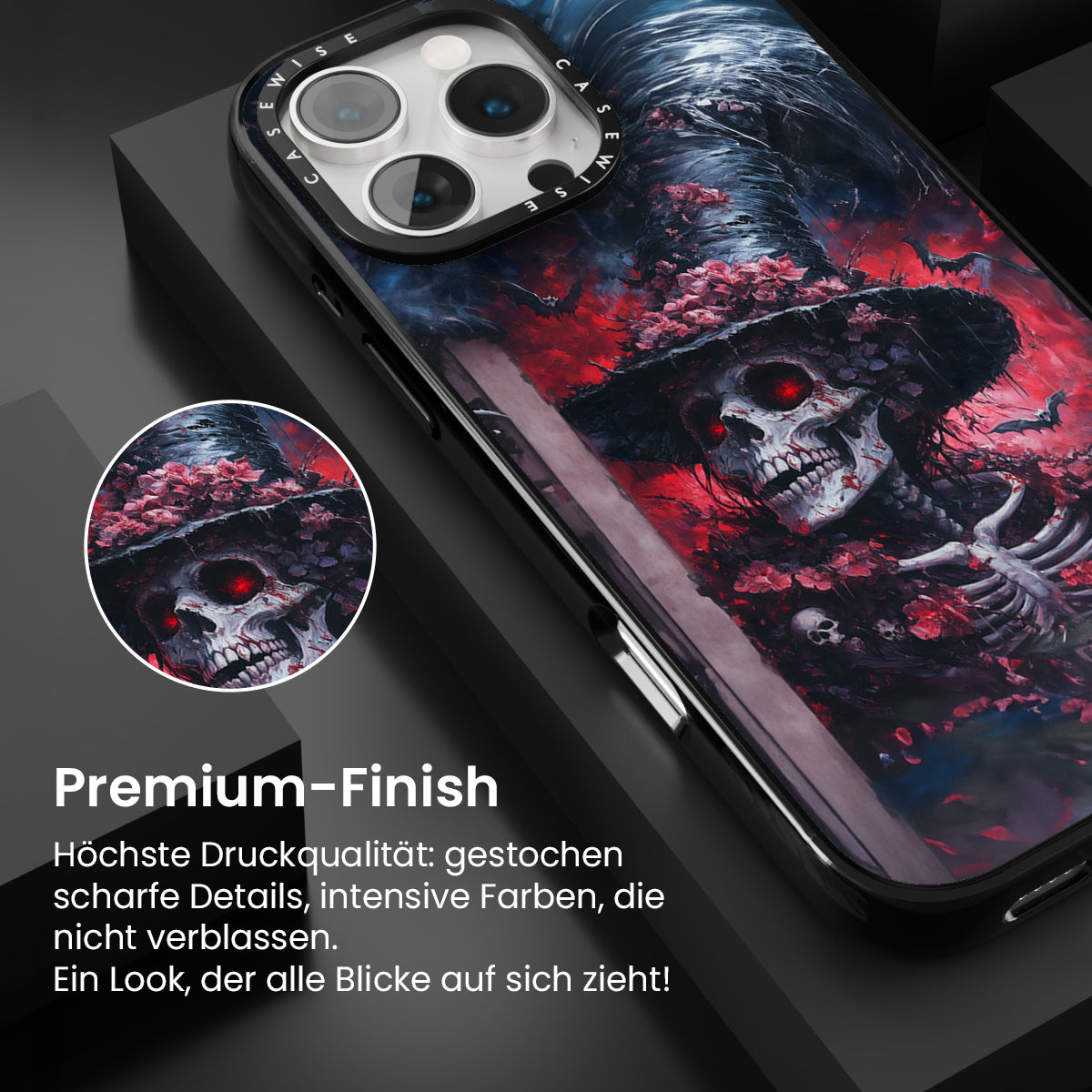 CASEWISE CASEWISE

Premium-Finish

Höchste Druckqualität: gestochen scharfe Details, intensive Farben, die nicht verblassen.
Ein Look, der alle Blicke auf sich zieht!