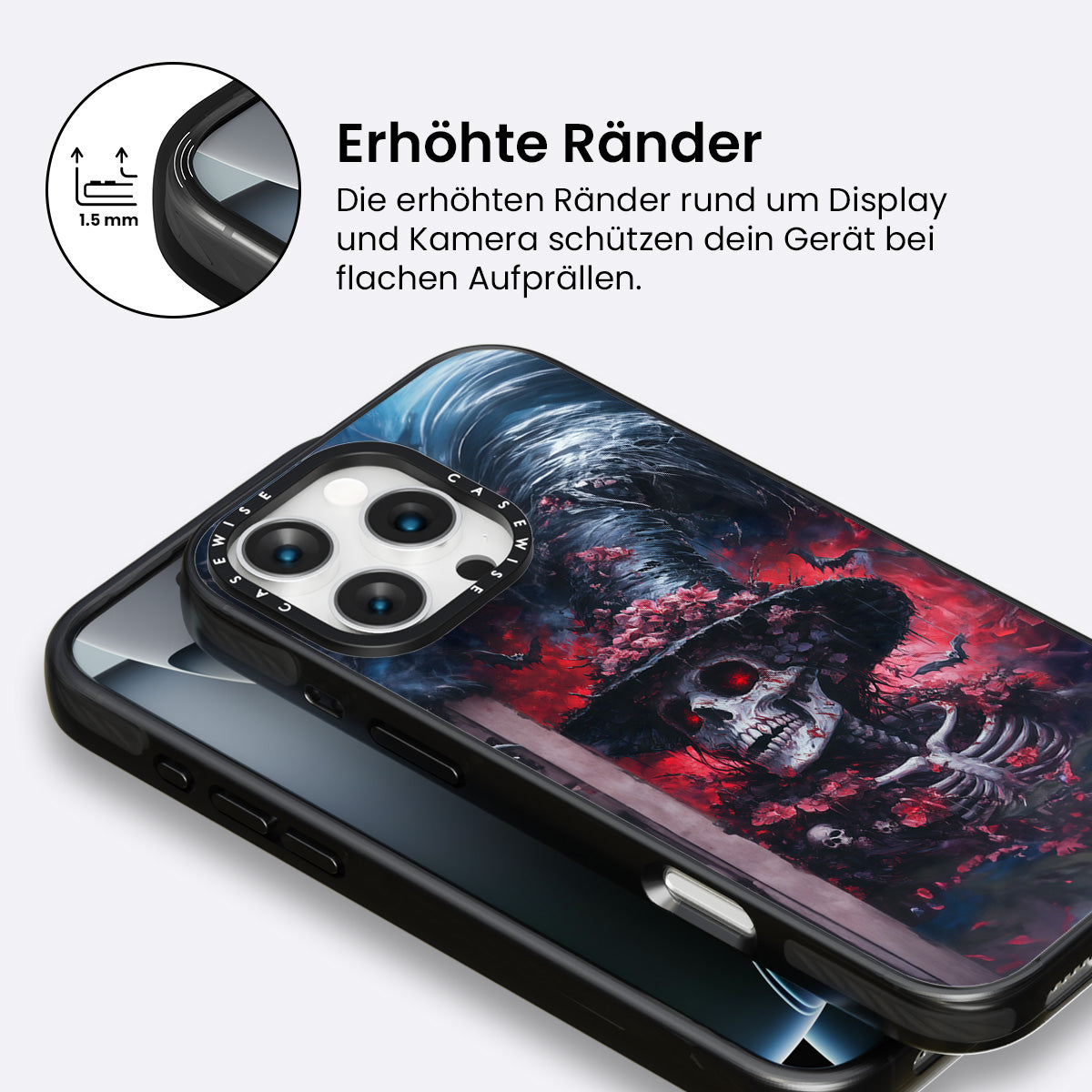 1.5 mm

Erhöhte Ränder

Die erhöhten Ränder rund um Display und Kamera schützen dein Gerät bei flachen Aufprällen.

CASEWISE CASEWISE