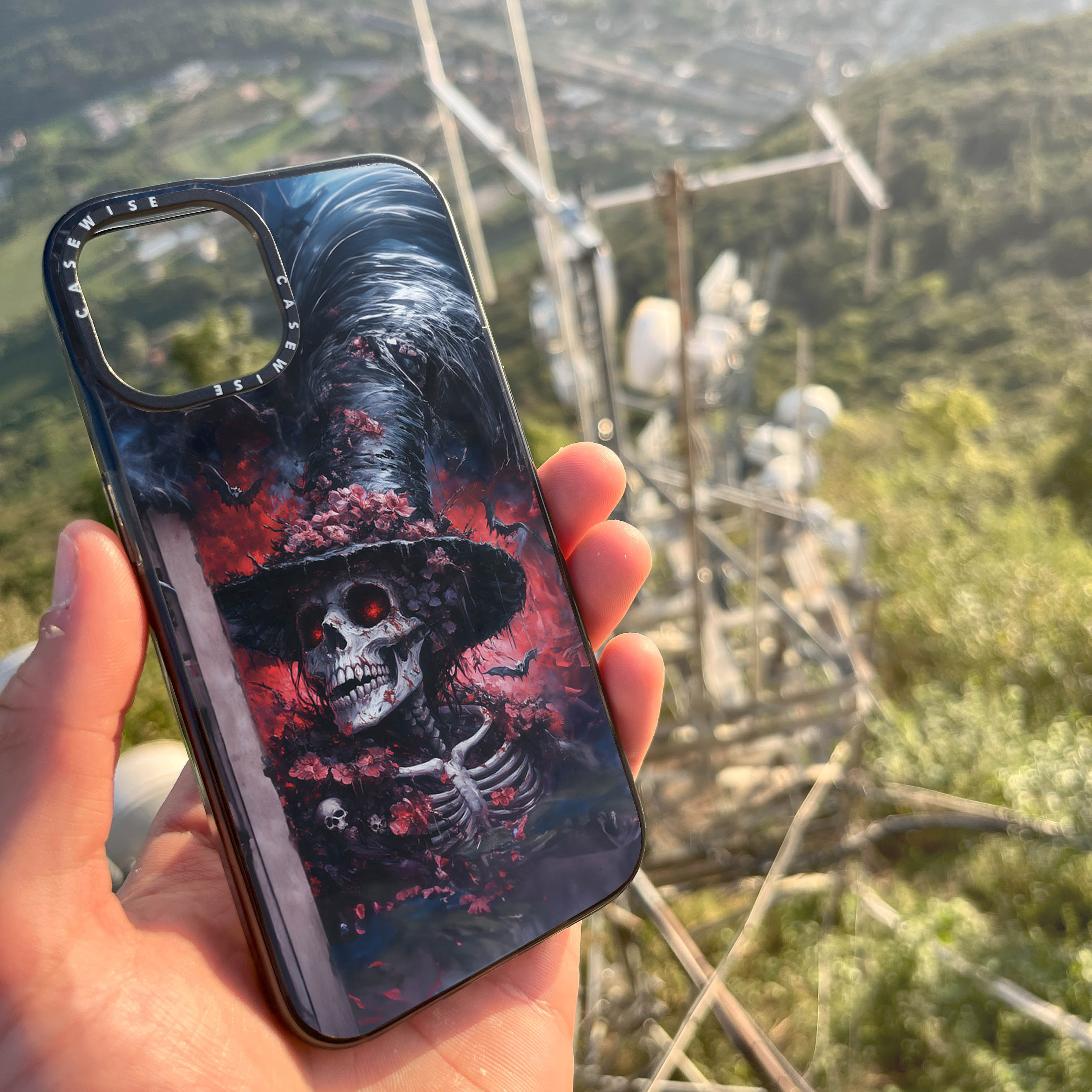 CASEWISE CASEWISE