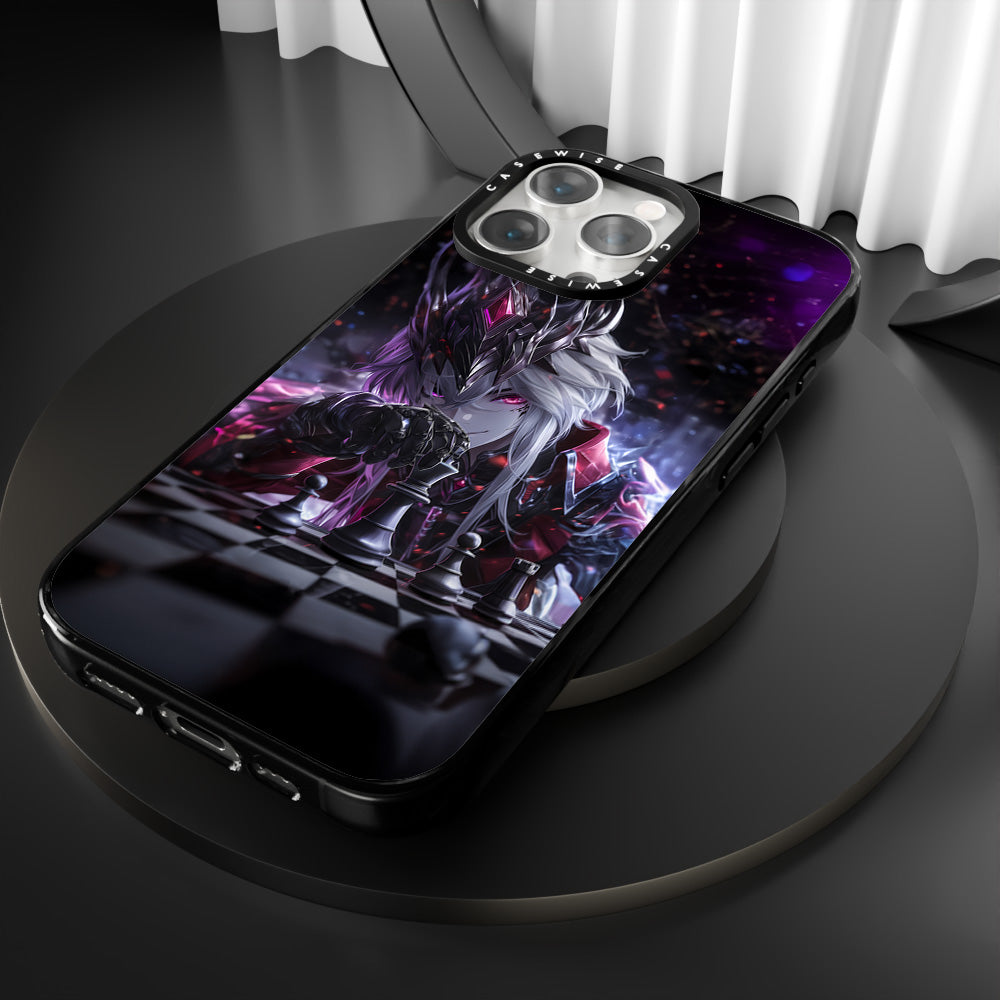 CASEWISE
CASEWISE