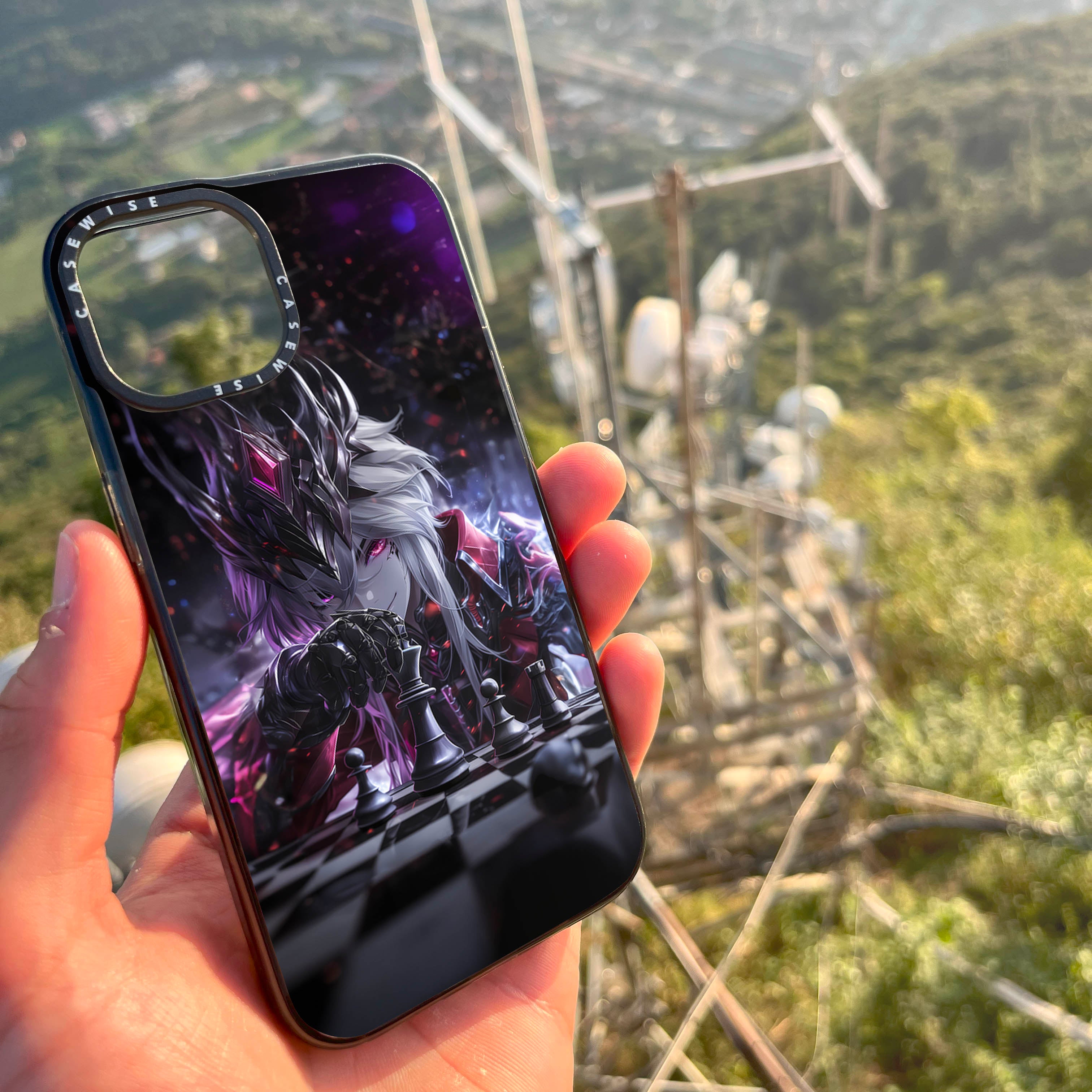 CASEWISE CASEWISE