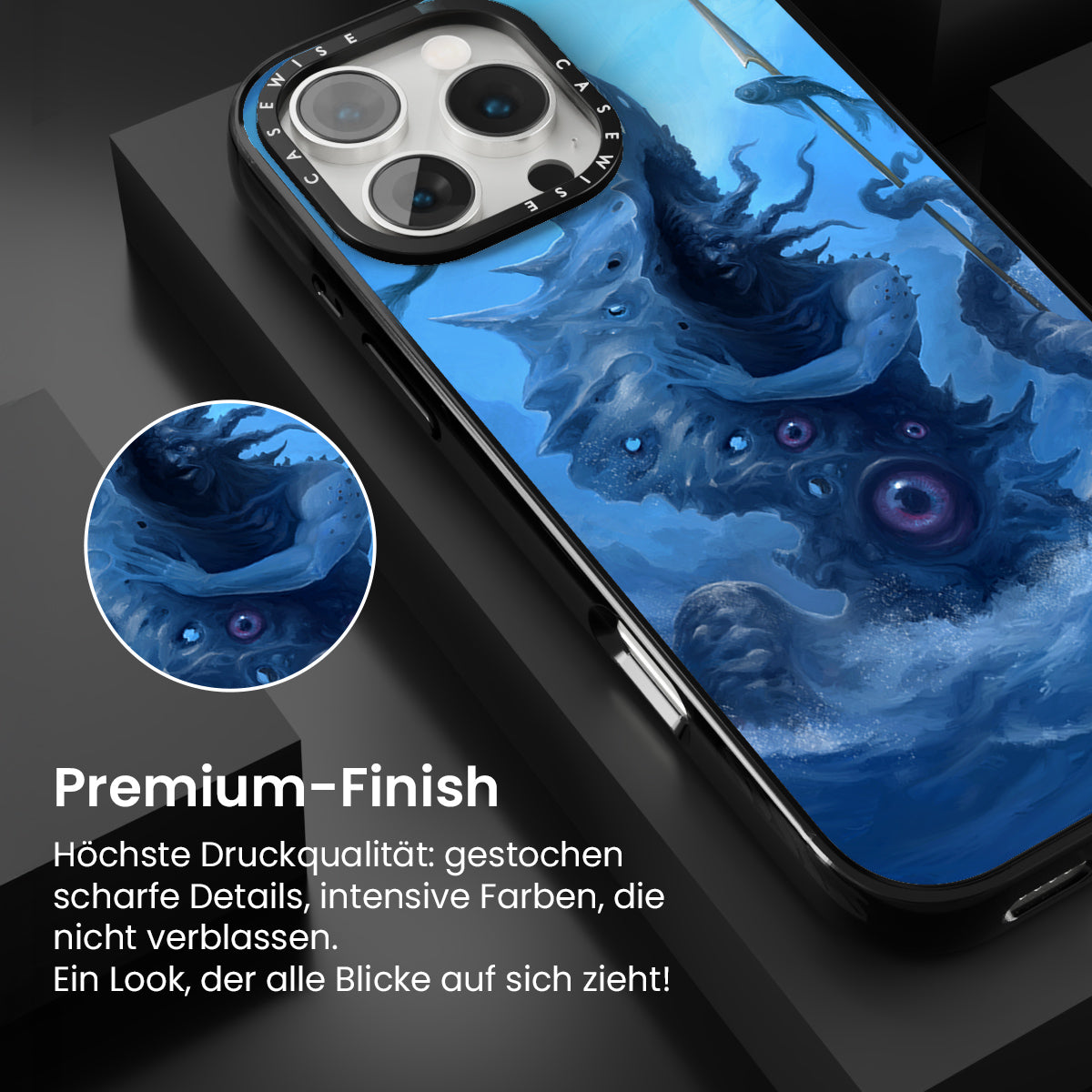 CASEWISE CASEWISE

Premium-Finish

Höchste Druckqualität: gestochen scharfe Details, intensive Farben, die nicht verblassen.
Ein Look, der alle Blicke auf sich zieht!