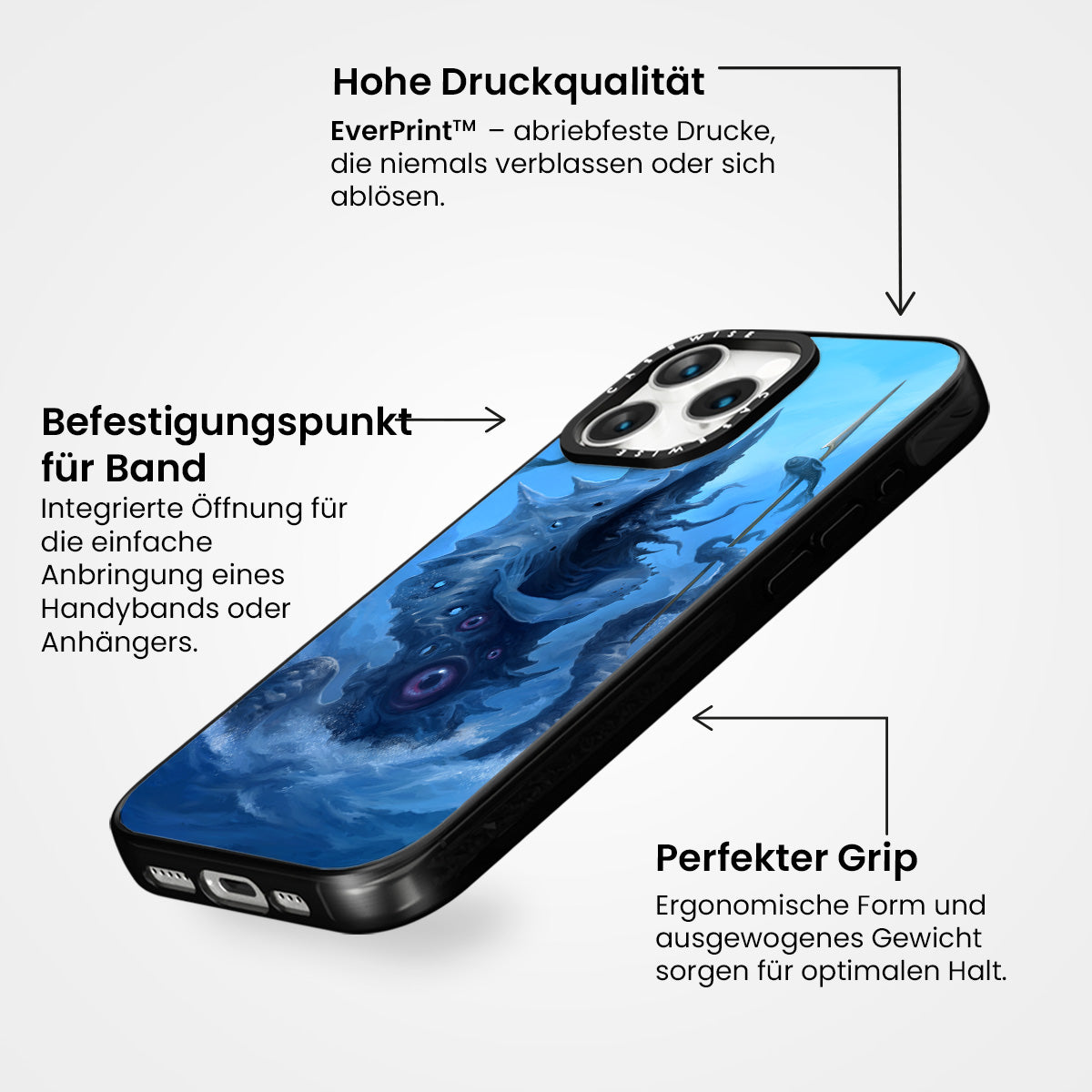 Hohe Druckqualität

EverPrint™ – abriebfeste Drucke, die niemals verblassen oder sich ablösen.

Befestigungspunkt für Band

Integrierte Öffnung für die einfache Anbringung eines Handybands oder Anhängers.

CASEWISE

CASEWISE

Perfekter Grip

Ergonomische Form und ausgewogenes Gewicht sorgen für optimalen Halt.