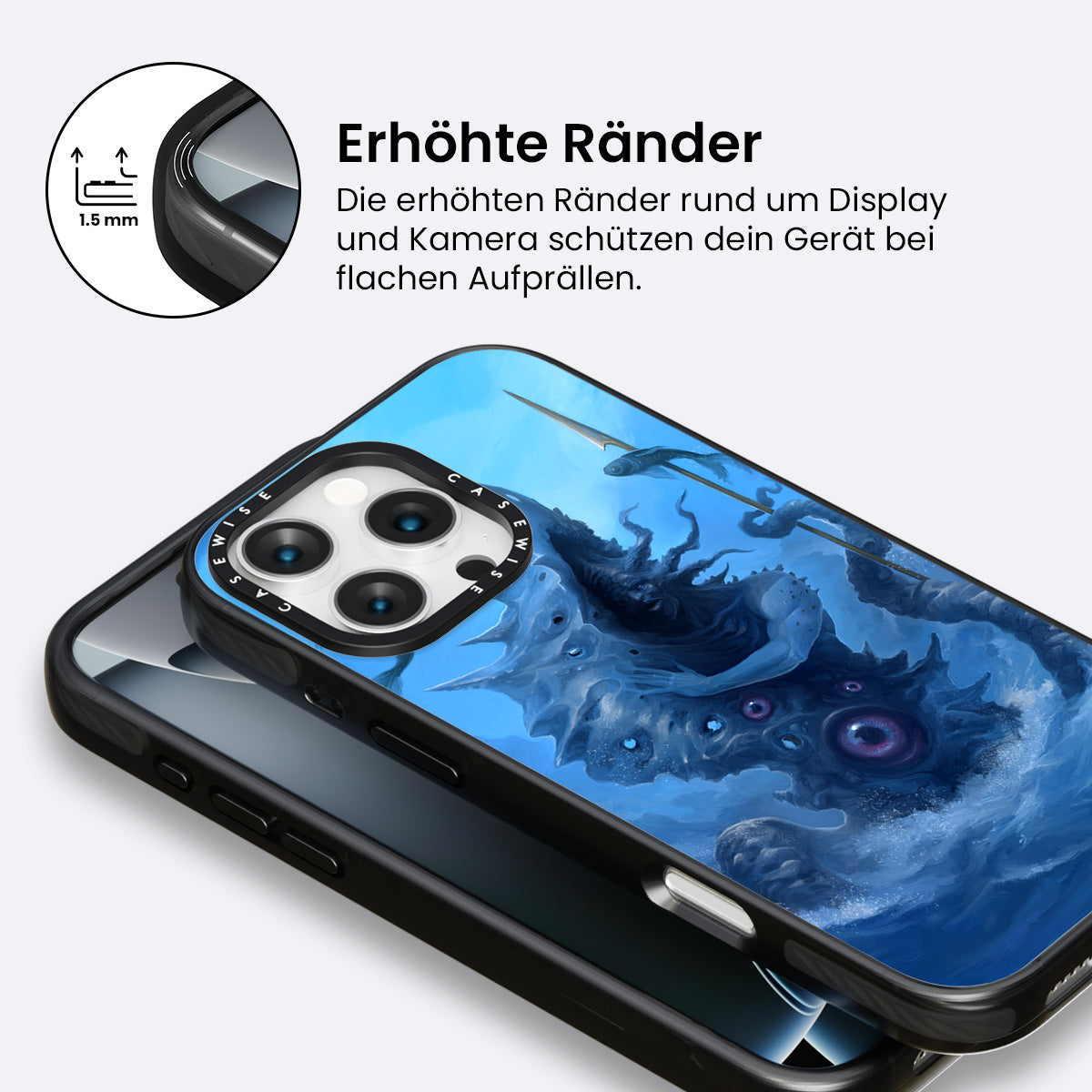 1.5 mm

Erhöhte Ränder

Die erhöhten Ränder rund um Display und Kamera schützen dein Gerät bei flachen Aufprällen.

CASEWISE CASEWISE