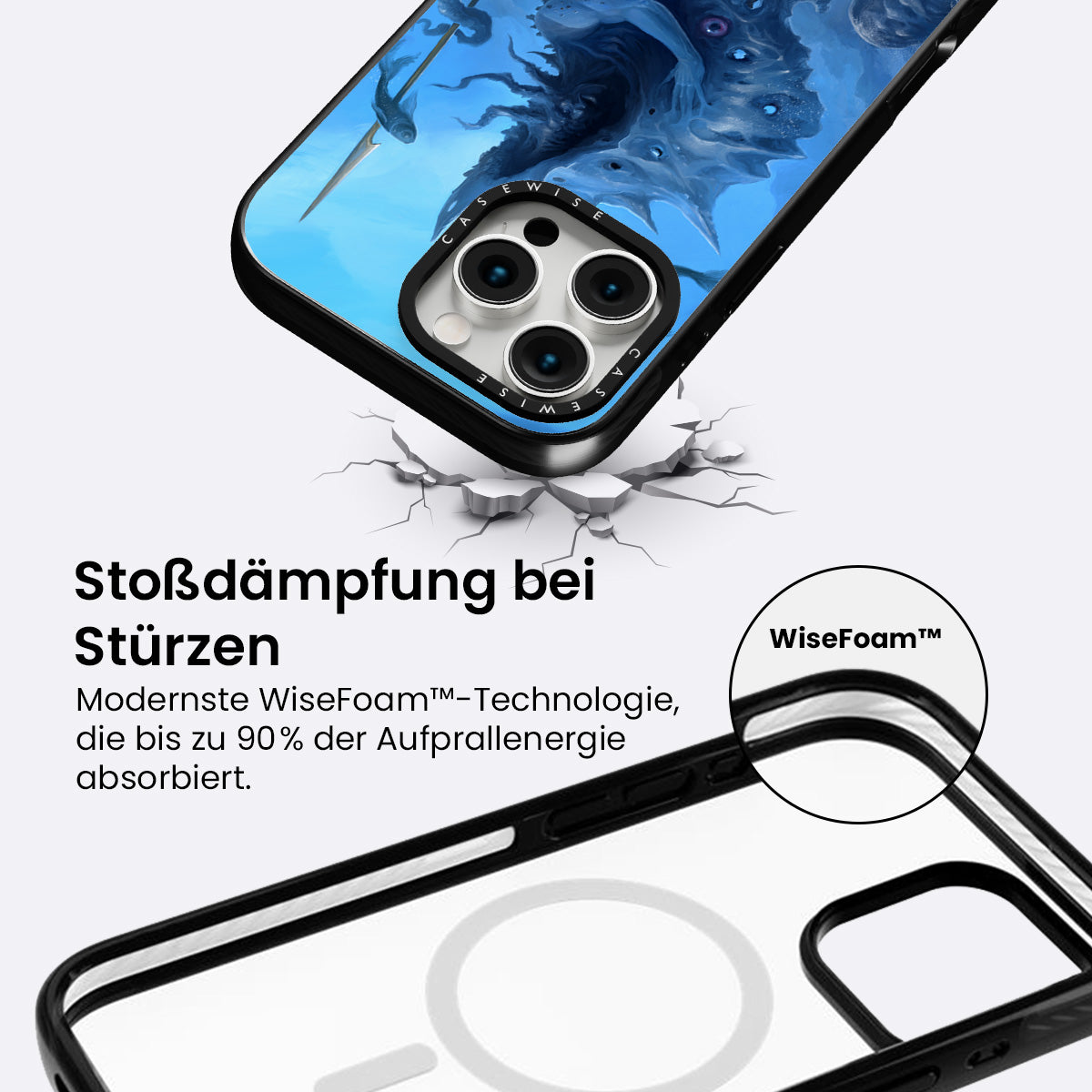 CASEWISE

CASEWISE

Stoßdämpfung bei Stürzen

Modernste WiseFoam™-Technologie, die bis zu 90% der Aufprallenergie absorbiert.

WiseFoam™