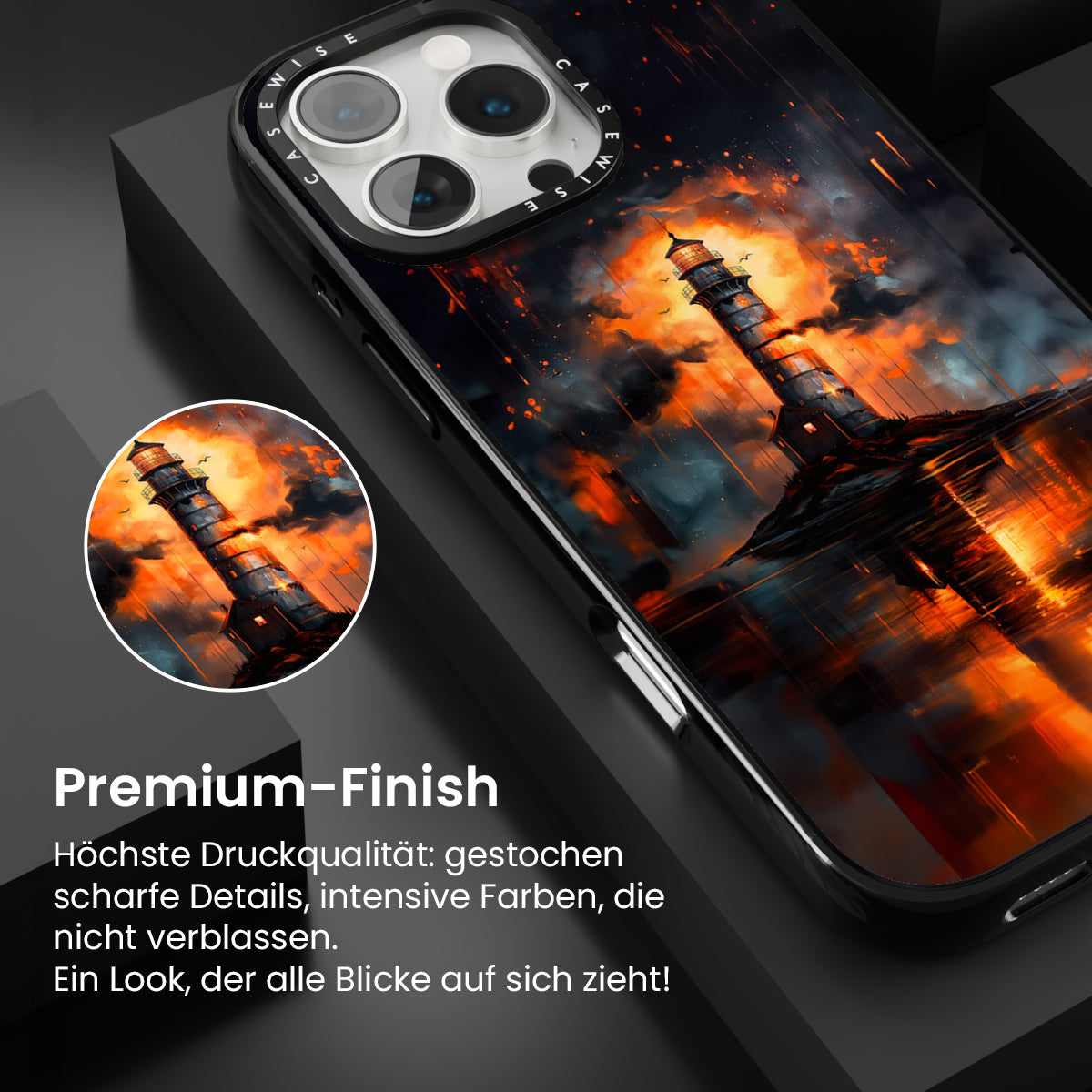 CASEWISE CASEWISE

Premium-Finish

Höchste Druckqualität: gestochen scharfe Details, intensive Farben, die nicht verblassen.
Ein Look, der alle Blicke auf sich zieht!