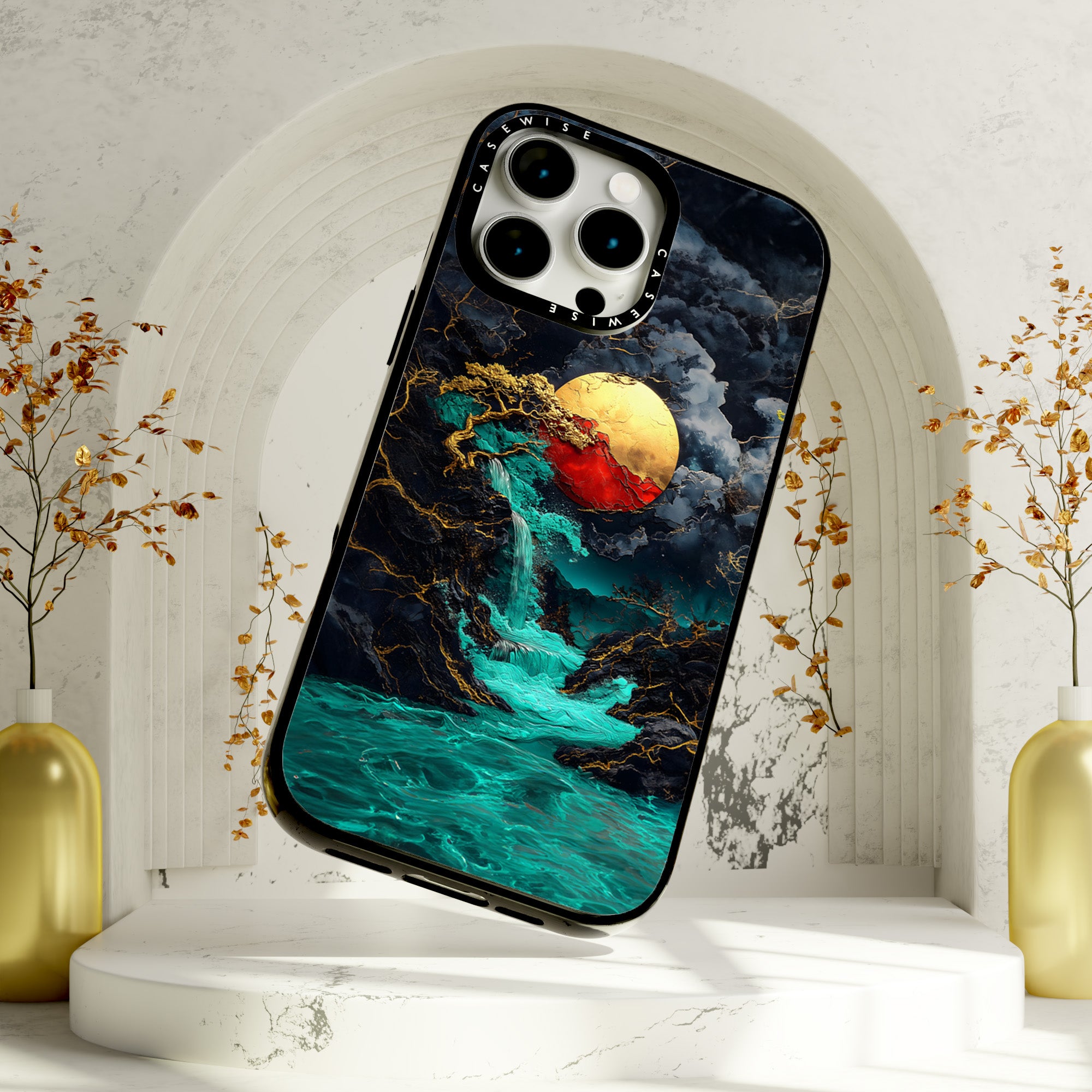 CASEWISE
CASEWISE