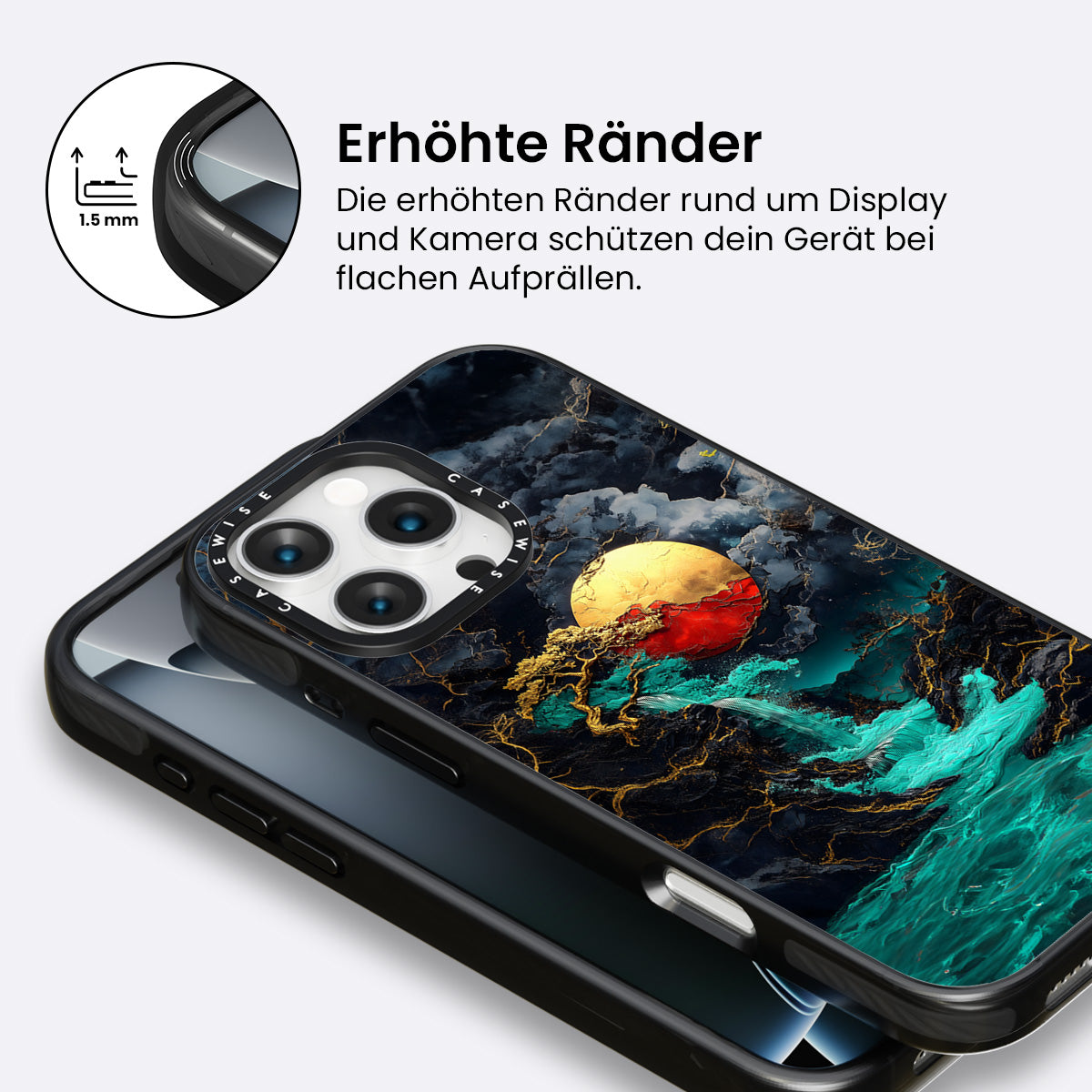 1.5 mm

Erhöhte Ränder

Die erhöhten Ränder rund um Display und Kamera schützen dein Gerät bei flachen Aufprällen.

CASEWISE CASEWISE