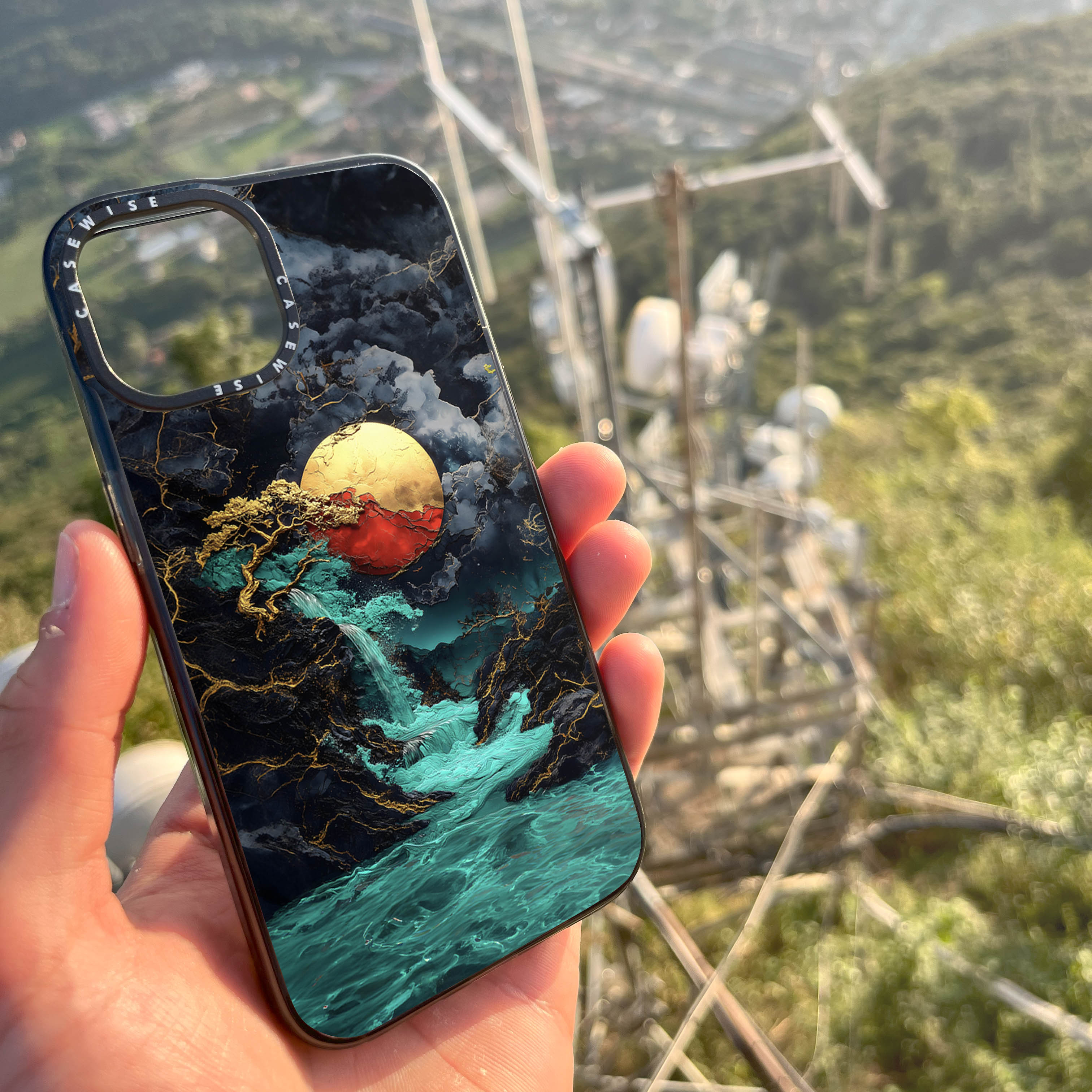 CASEWISE CASEWISE