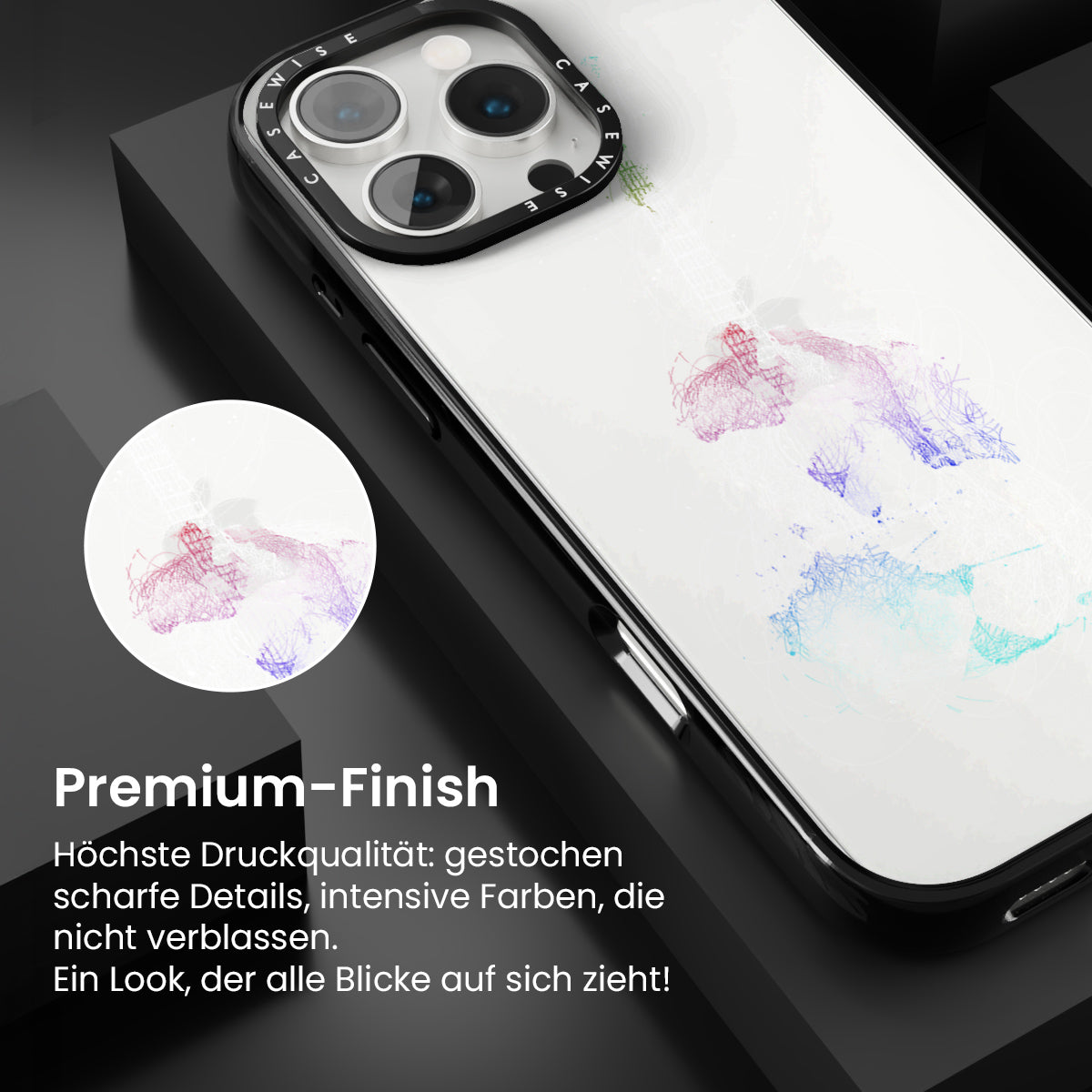 CASEWISE CASEWISE

Premium-Finish

Höchste Druckqualität: gestochen scharfe Details, intensive Farben, die nicht verblassen.
Ein Look, der alle Blicke auf sich zieht!