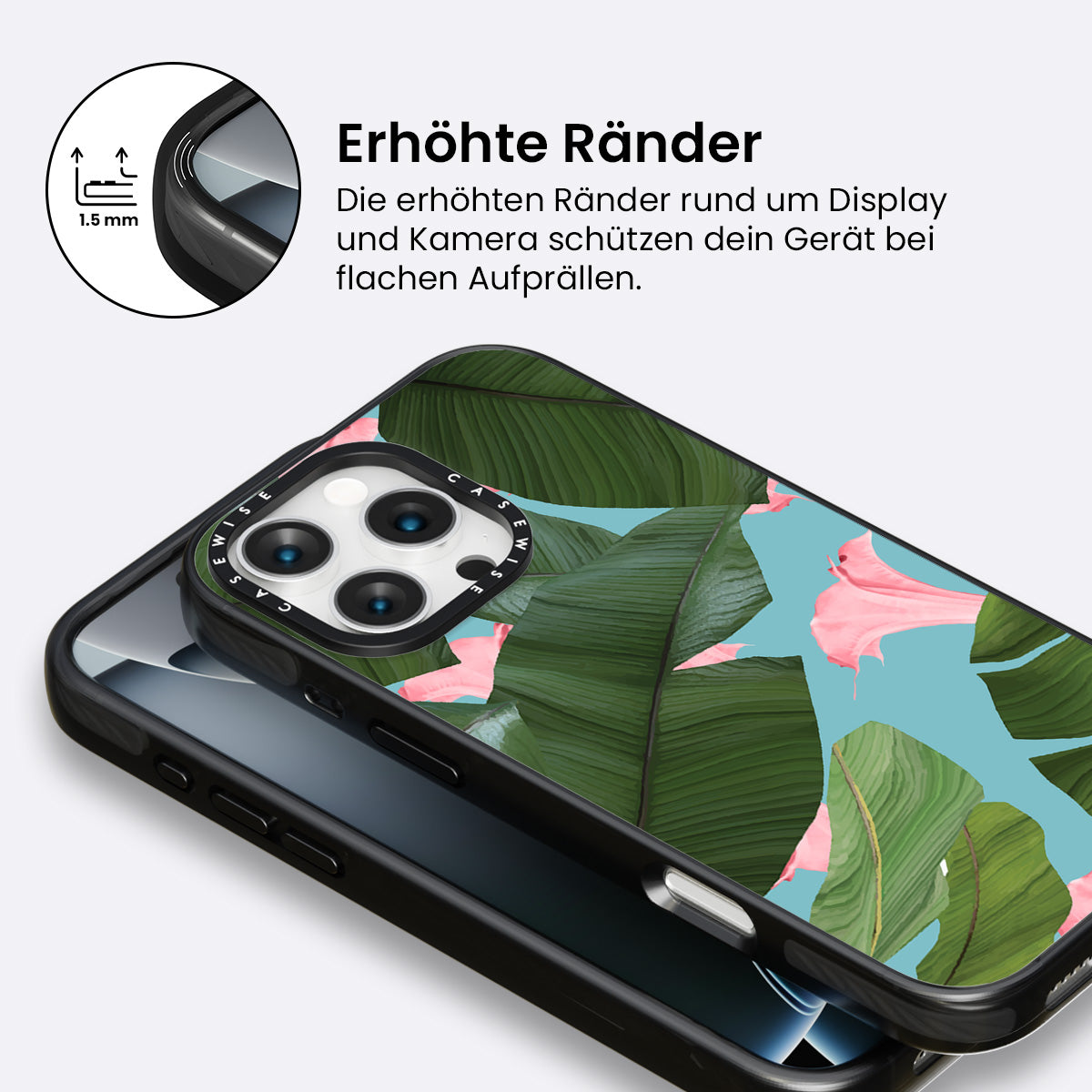 1.5 mm

Erhöhte Ränder

Die erhöhten Ränder rund um Display und Kamera schützen dein Gerät bei flachen Aufprällen.

CASEWISE CASEWISE