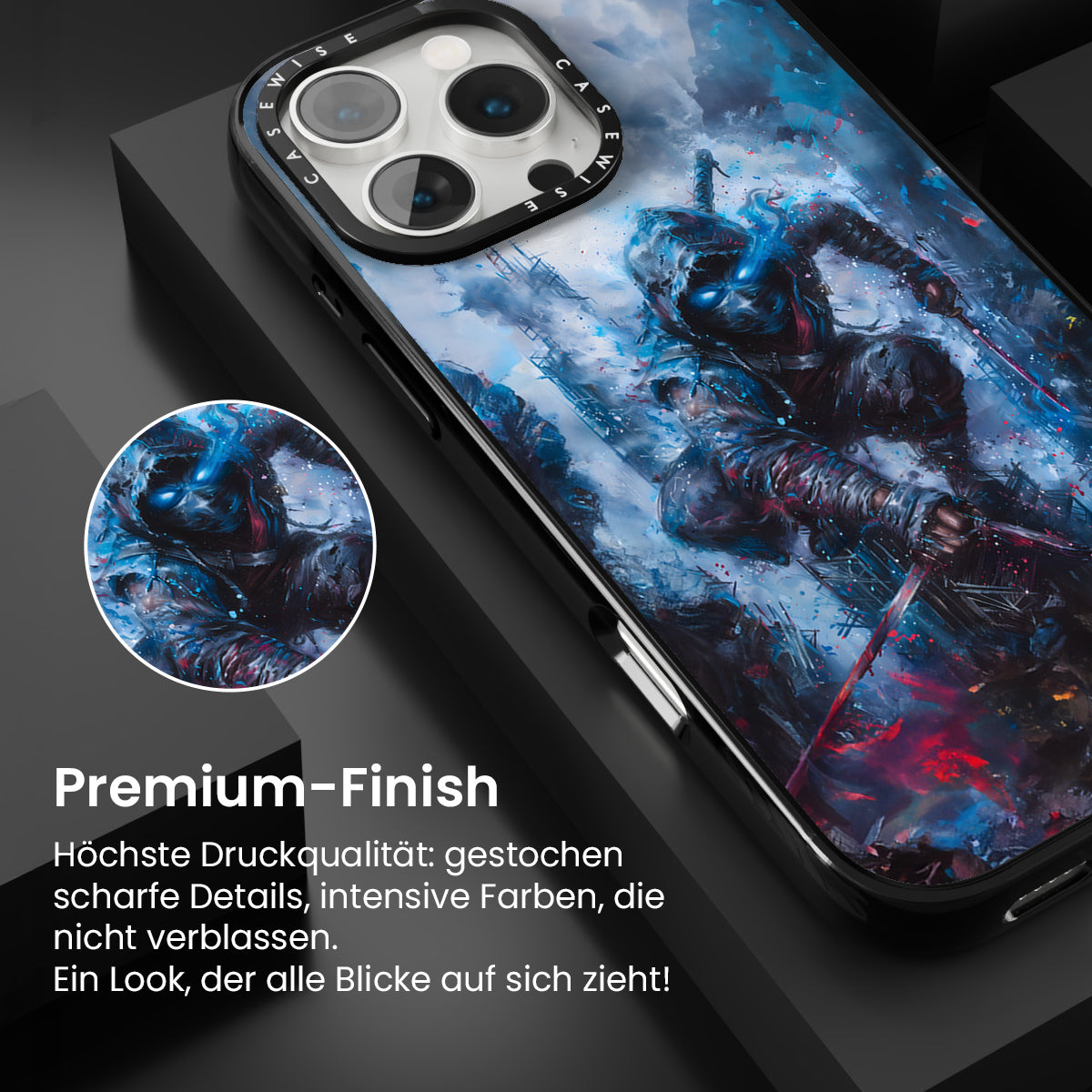 CASEWISE CASEWISE

Premium-Finish

Höchste Druckqualität: gestochen scharfe Details, intensive Farben, die nicht verblassen.
Ein Look, der alle Blicke auf sich zieht!